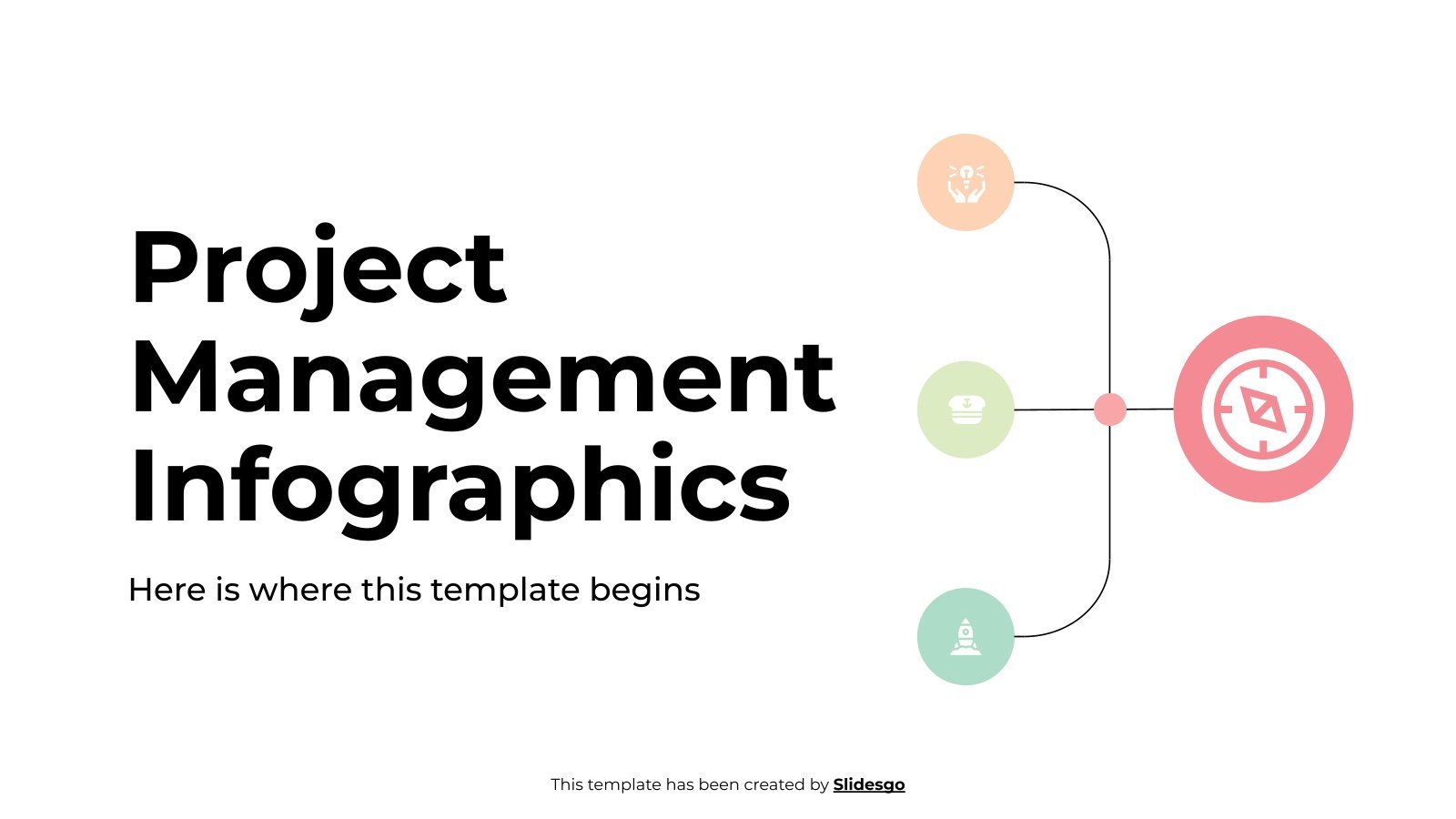 Project Management Infographics

Here is where this template begins

This template has been created by Slidesgo