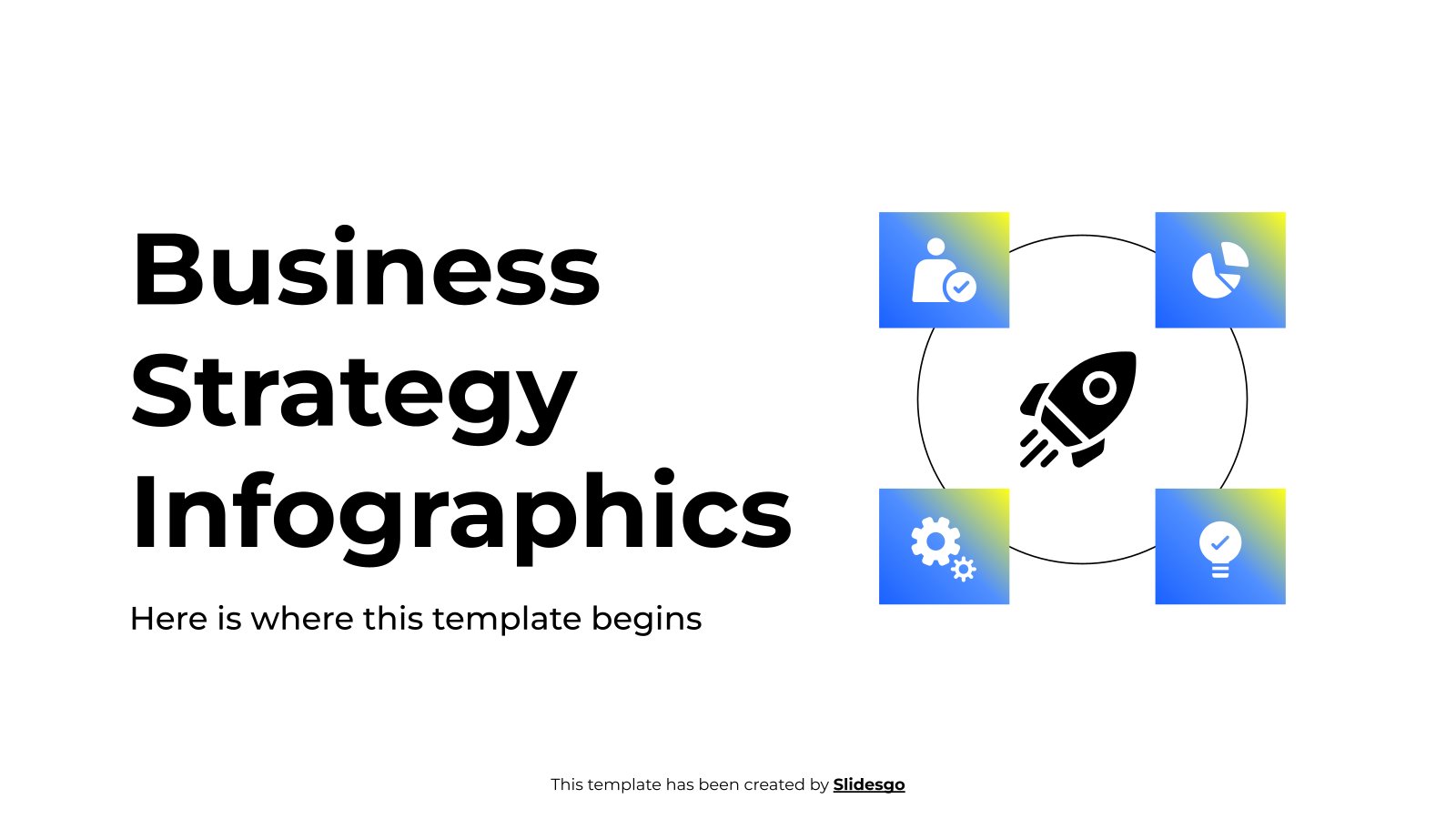 Business Strategy Infographics

Here is where this template begins

This template has been created by Slidesgo