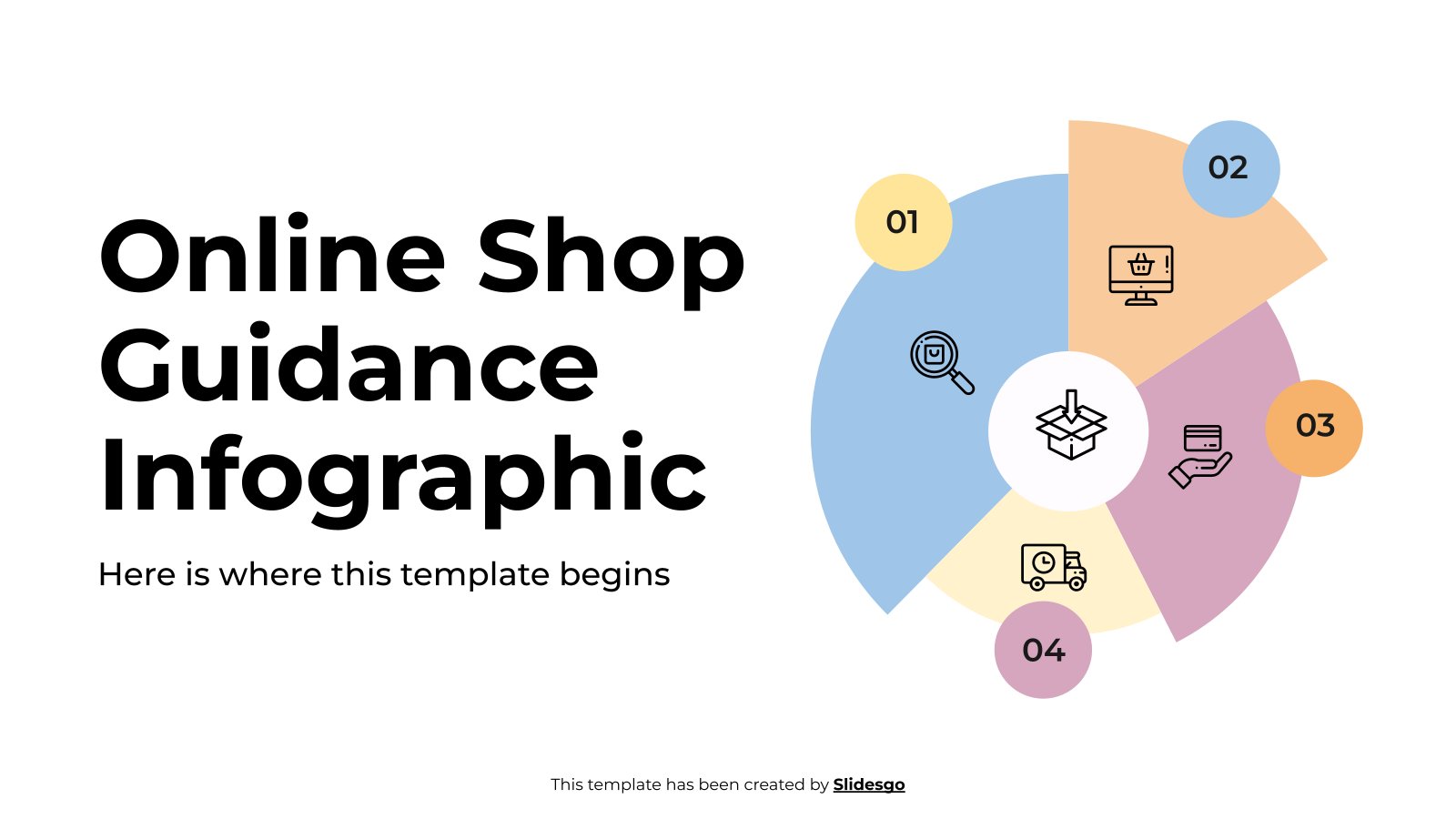 Online Shop Guidance Infographic

Here is where this template begins

01

02

03

04

This template has been created by Slidesgo