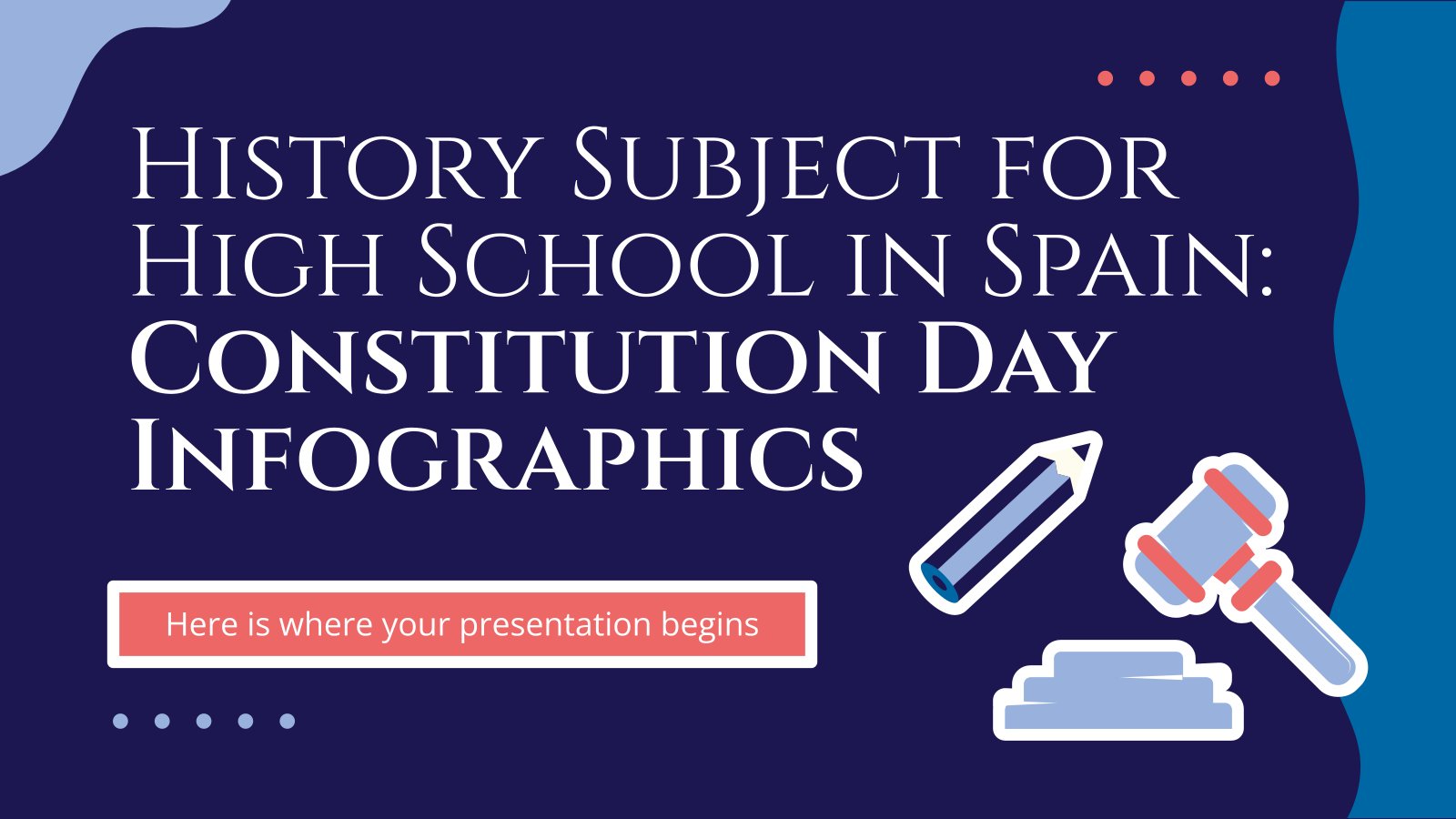 History Subject for High School in Spain: Constitution Day Infographics

Here is where your presentation begins