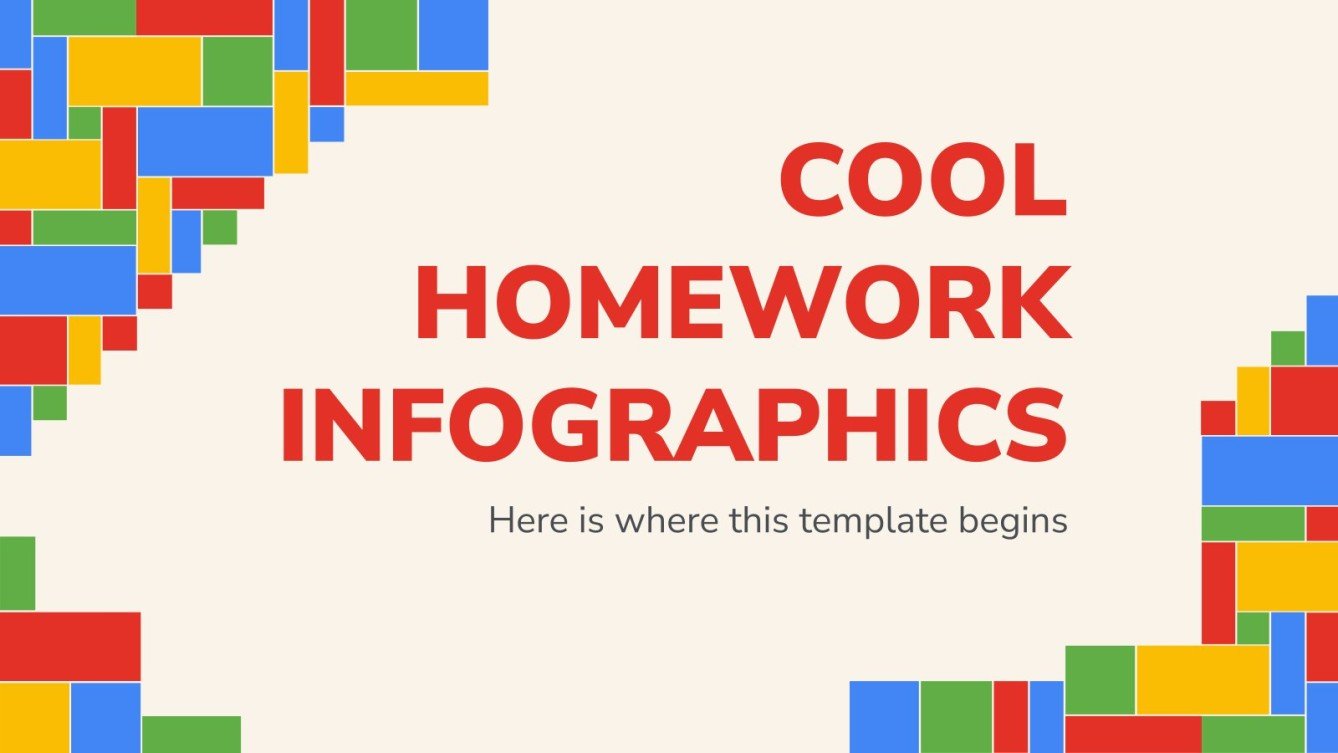 COOL HOMEWORK INFOGRAPHICS

Here is where this template begins