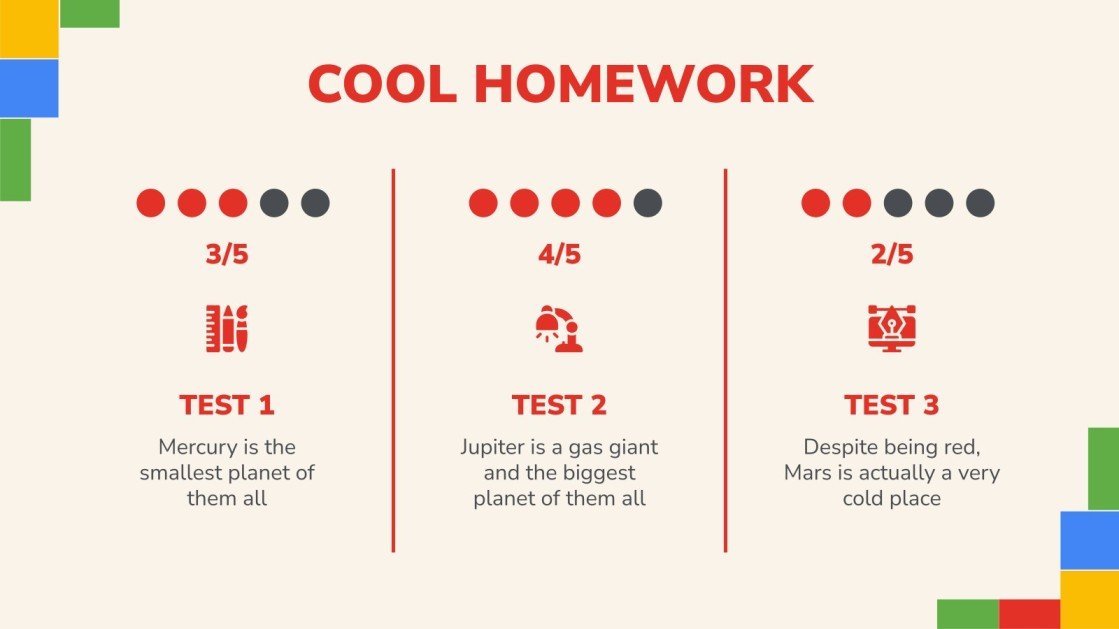 COOL HOMEWORK

3/5

TEST 1

Mercury is the smallest planet of them all

4/5

TEST 2

Jupiter is a gas giant and the biggest planet of them all

2/5

TEST 3

Despite being red, Mars is actually a very cold place