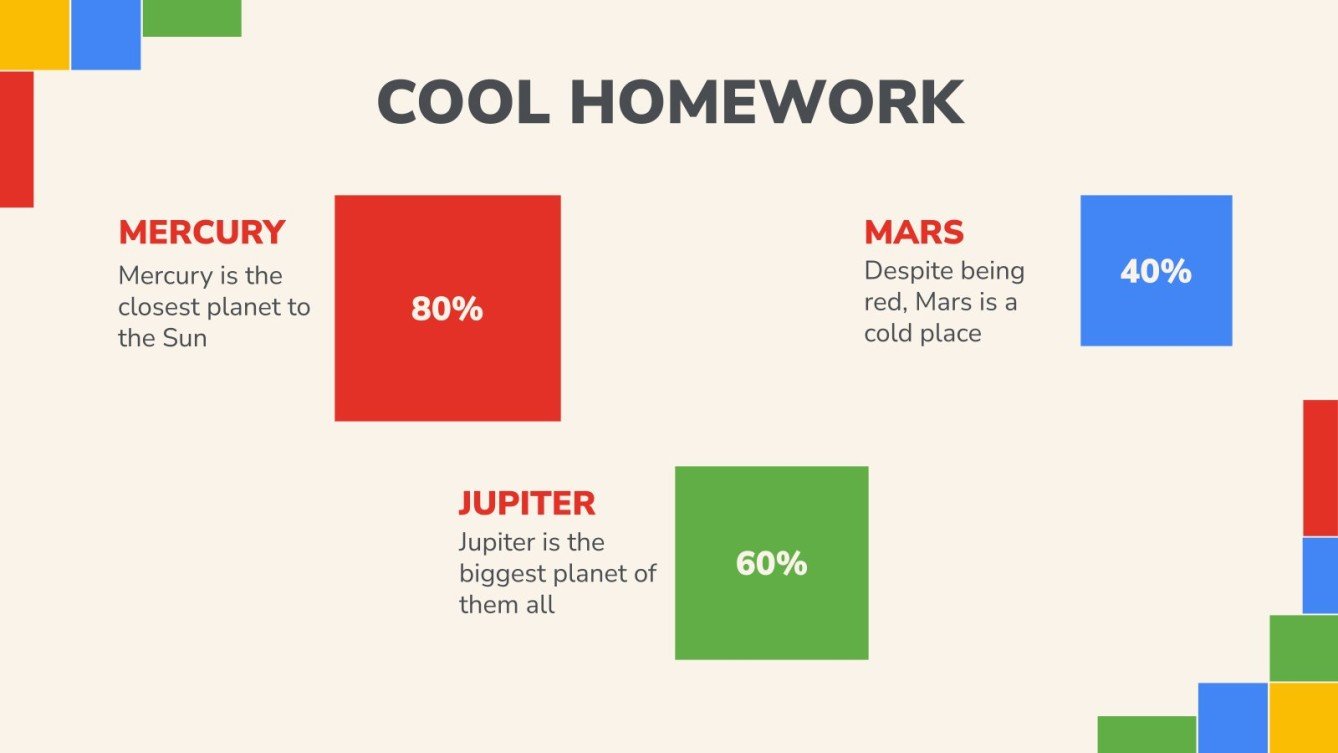 COOL HOMEWORK

MERCURY

Mercury is the closest planet to the Sun

80%

MARS

Despite being red, Mars is a cold place

40%

JUPITER

Jupiter is the biggest planet of them all

60%