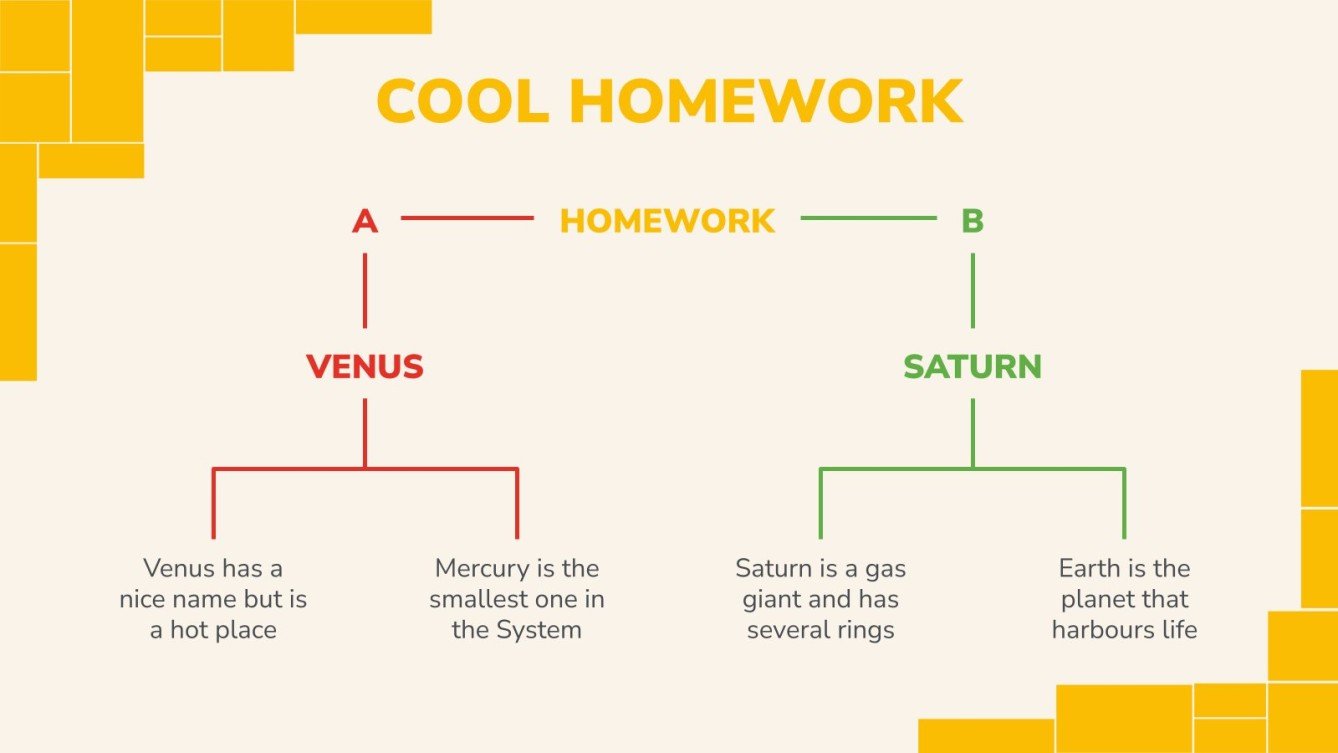 COOL HOMEWORK

A HOMEWORK B

VENUS

SATURN

Venus has a nice name but is a hot place

Mercury is the smallest one in the System

Saturn is a gas giant and has several rings

Earth is the planet that harbours life