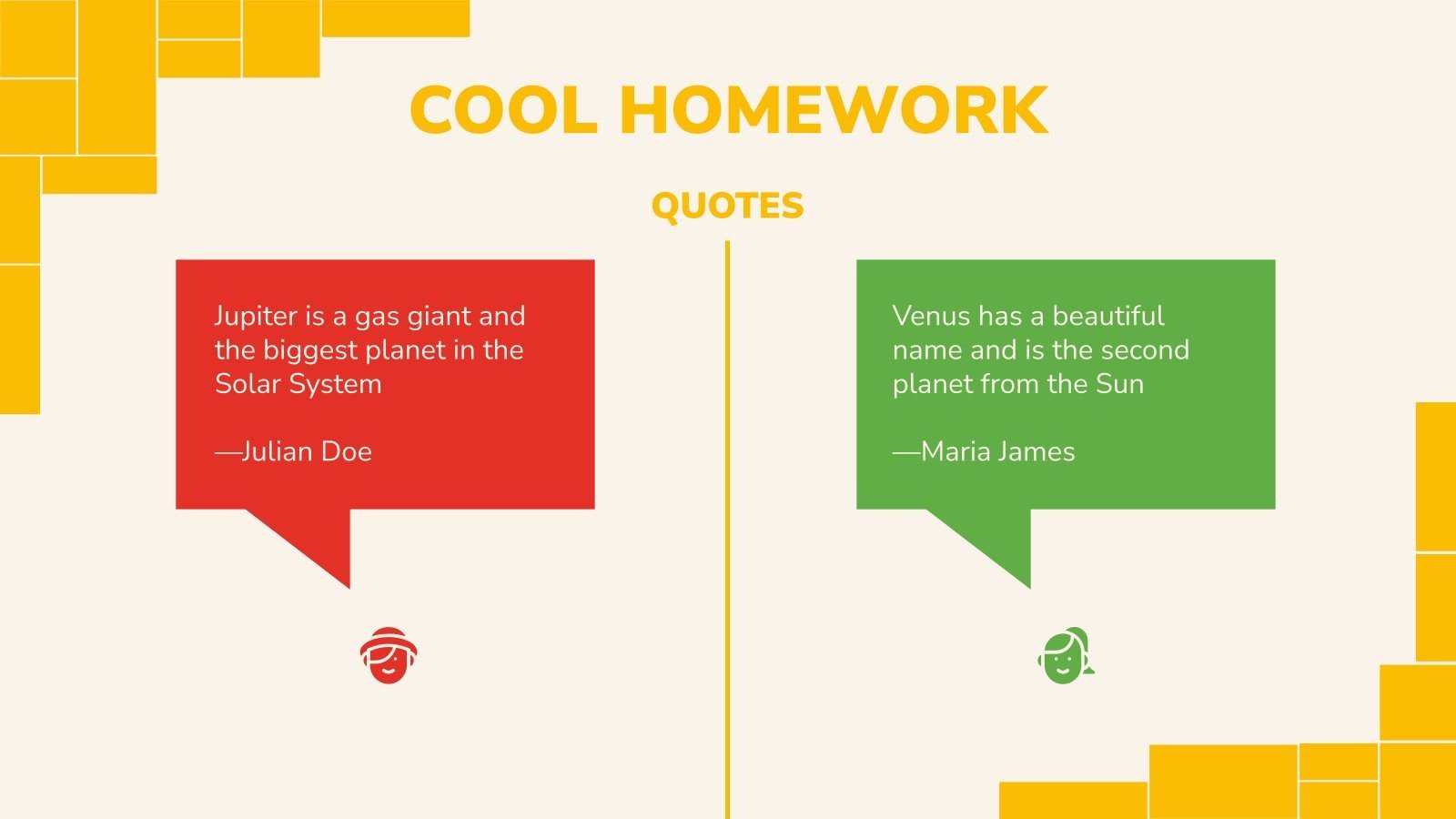 COOL HOMEWORK

QUOTES

Jupiter is a gas giant and the biggest planet in the Solar System

—Julian Doe

Venus has a beautiful name and is the second planet from the Sun

—Maria James