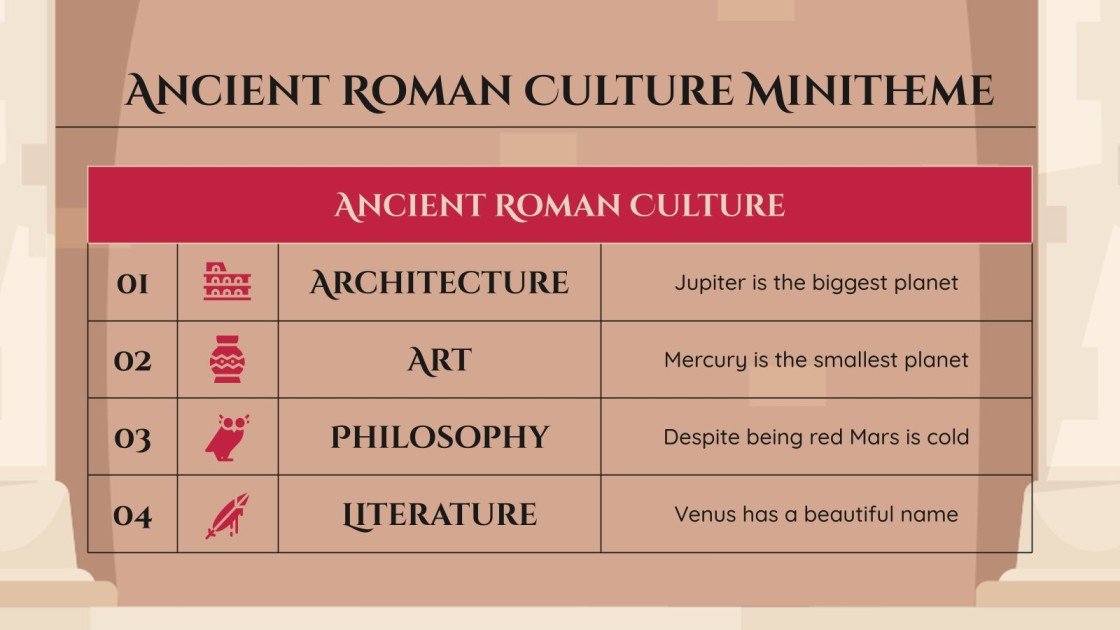 Ancient Roman Culture Minitheme

| Ancient Roman Culture | | | |
|---|---|---|---|
| 01 | | Architecture | Jupiter is the biggest planet |
| 02 | | Art | Mercury is the smallest planet |
| 03 | | Philosophy | Despite being red Mars is cold |
| 04 | | Literature | Venus has a beautiful name |