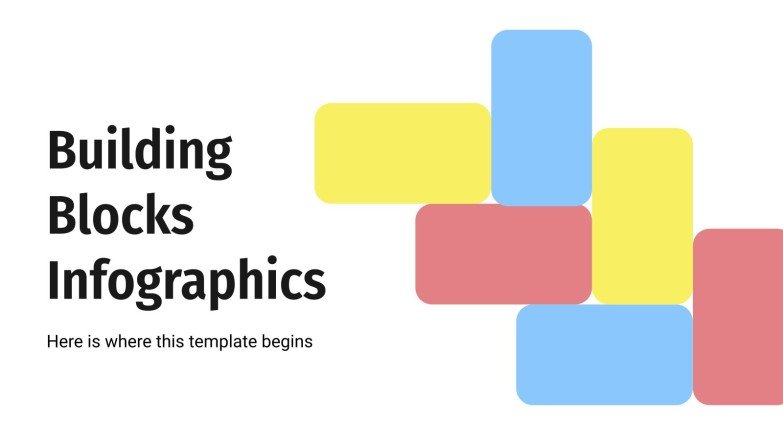 Building Blocks Infographics

Here is where this template begins