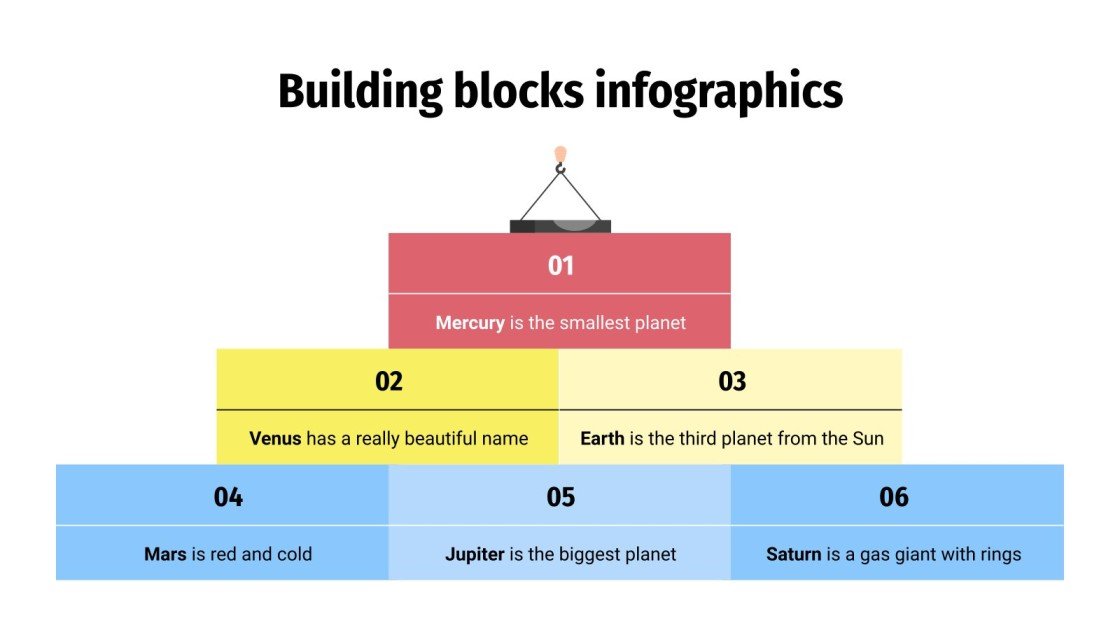 Building blocks infographics

01

Mercury is the smallest planet

02

Venus has a really beautiful name

03

Earth is the third planet from the Sun

04

Mars is red and cold

05

Jupiter is the biggest planet

06

Saturn is a gas giant with rings