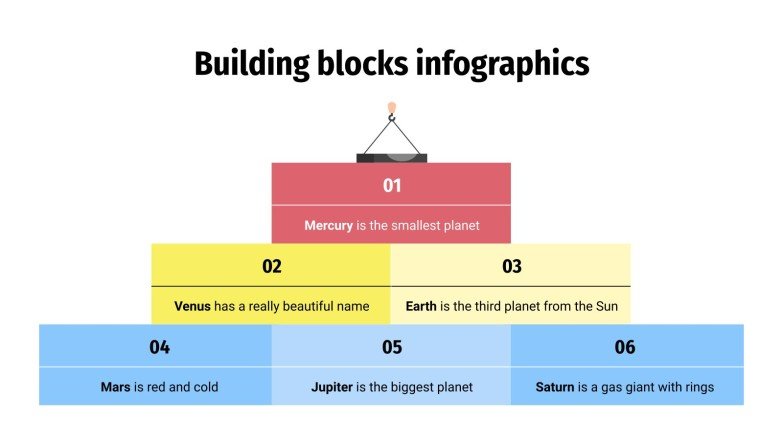 Building blocks infographics

01

Mercury is the smallest planet

02

Venus has a really beautiful name

03

Earth is the third planet from the Sun

04

Mars is red and cold

05

Jupiter is the biggest planet

06

Saturn is a gas giant with rings