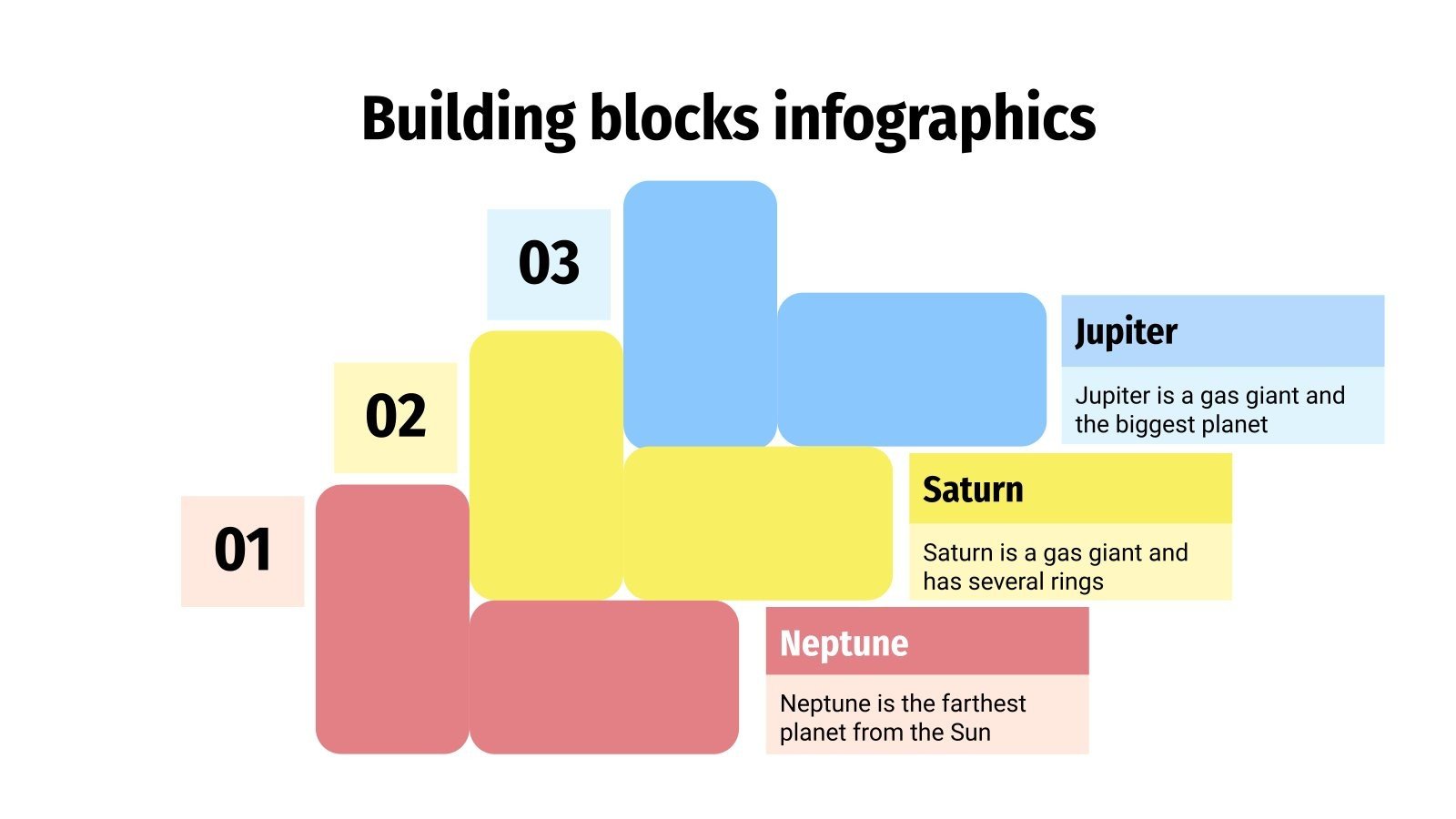 Building blocks infographics

03

Jupiter

Jupiter is a gas giant and the biggest planet

02

Saturn

Saturn is a gas giant and has several rings

01

Neptune

Neptune is the farthest planet from the Sun