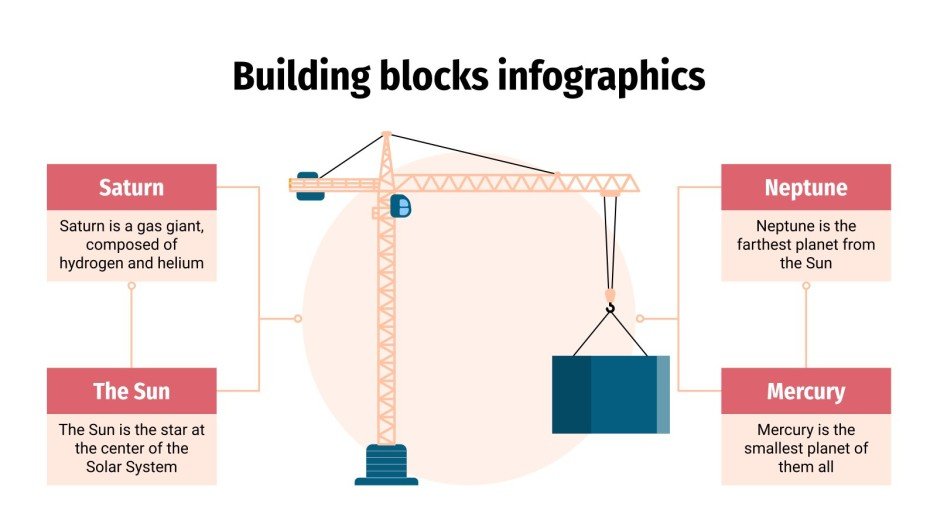 Building blocks infographics

Saturn

Saturn is a gas giant, composed of hydrogen and helium

The Sun

The Sun is the star at the center of the Solar System

Neptune

Neptune is the farthest planet from the Sun

Mercury

Mercury is the smallest planet of them all