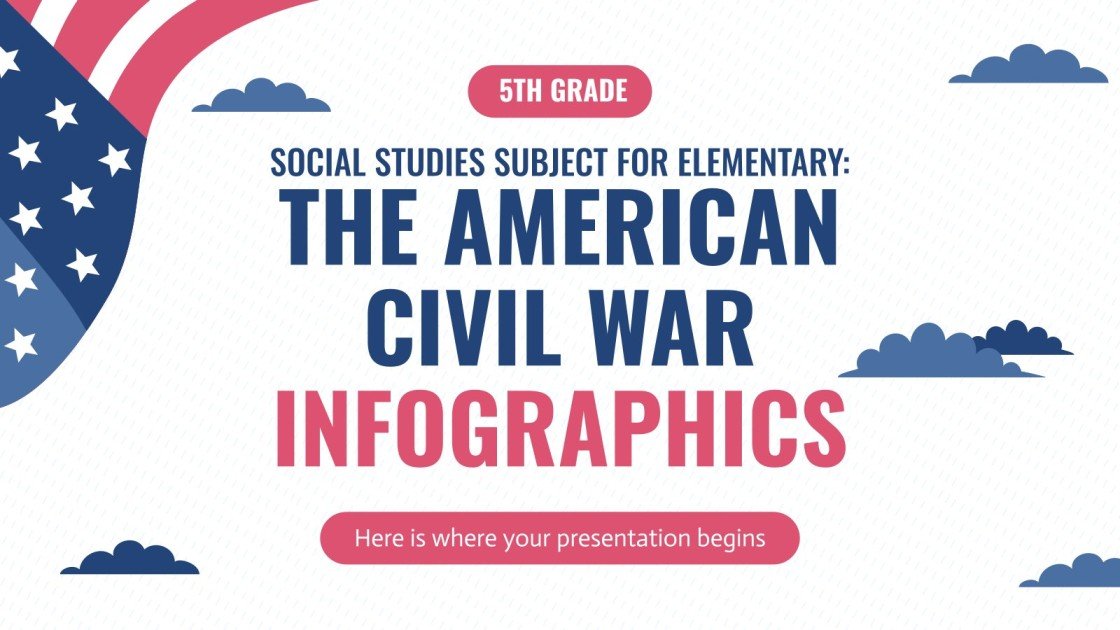 5TH GRADE

SOCIAL STUDIES SUBJECT FOR ELEMENTARY:
THE AMERICAN CIVIL WAR
INFOGRAPHICS

Here is where your presentation begins