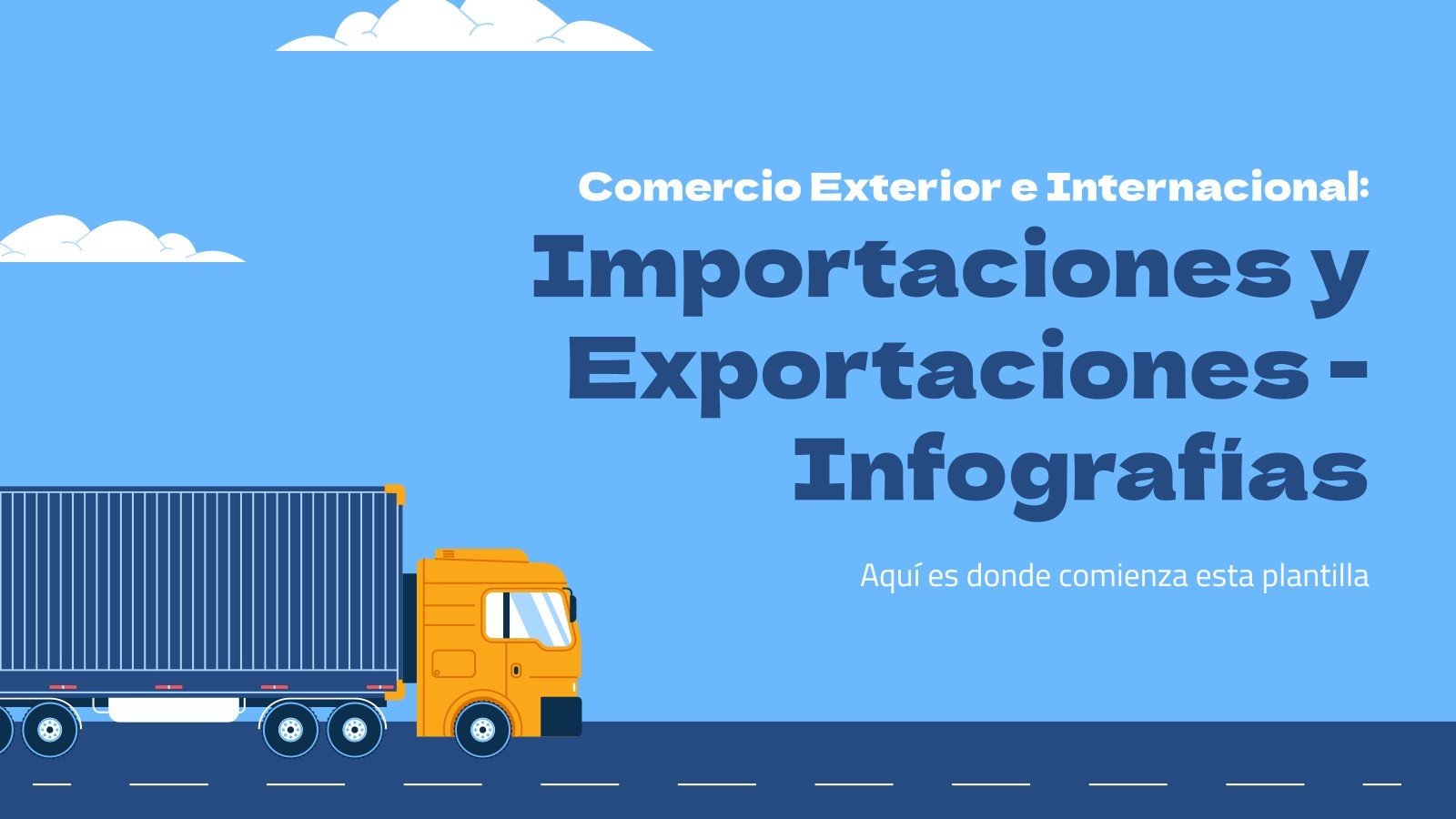 Comercio Exterior e Internacional:

Importaciones y Exportaciones - Infografías

Aquí es donde comienza esta plantilla