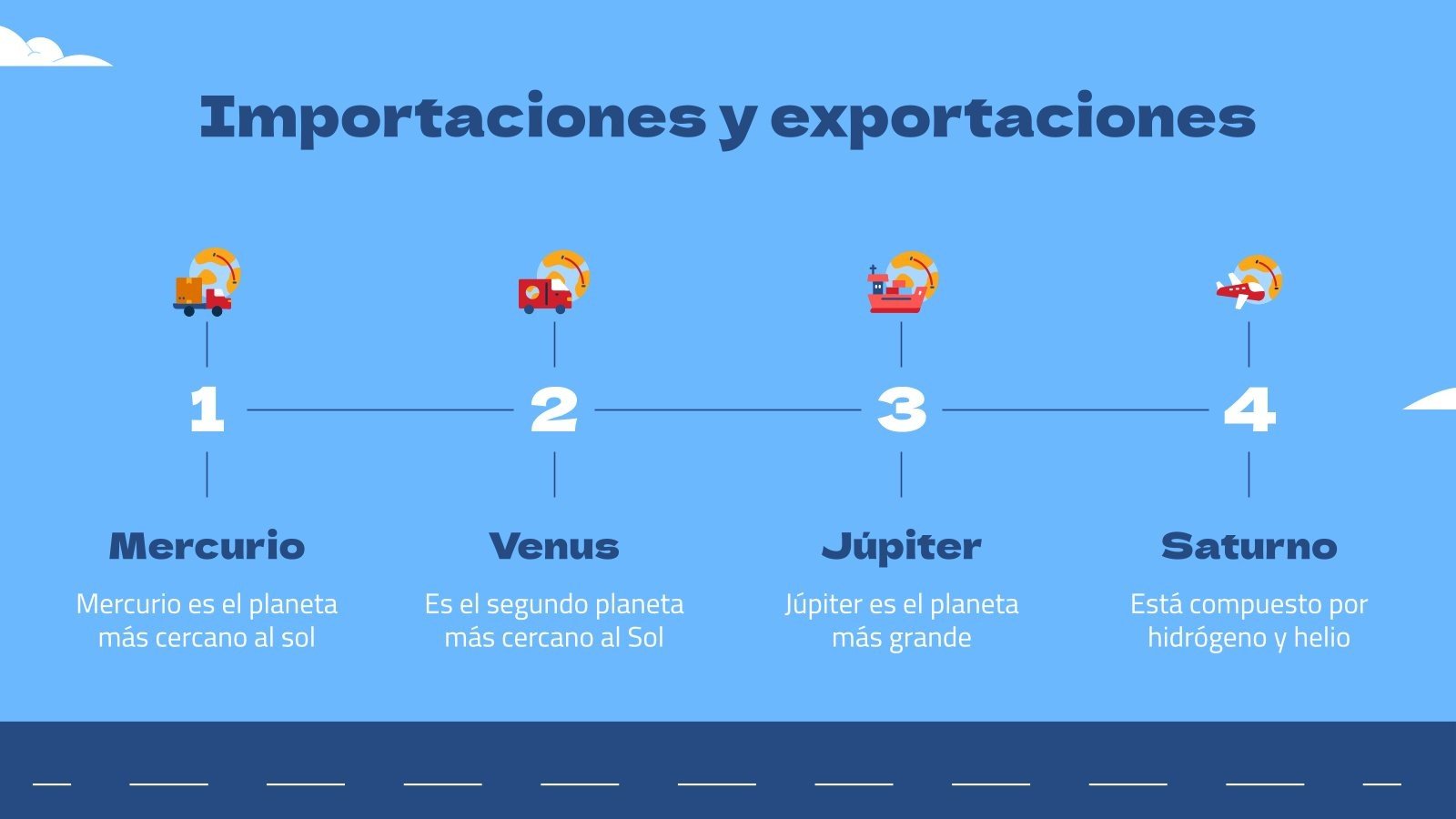 Importaciones y exportaciones

1

Mercurio

Mercurio es el planeta más cercano al sol

2

Venus

Es el segundo planeta más cercano al Sol

3

Júpiter

Júpiter es el planeta más grande

4

Saturno

Está compuesto por hidrógeno y helio