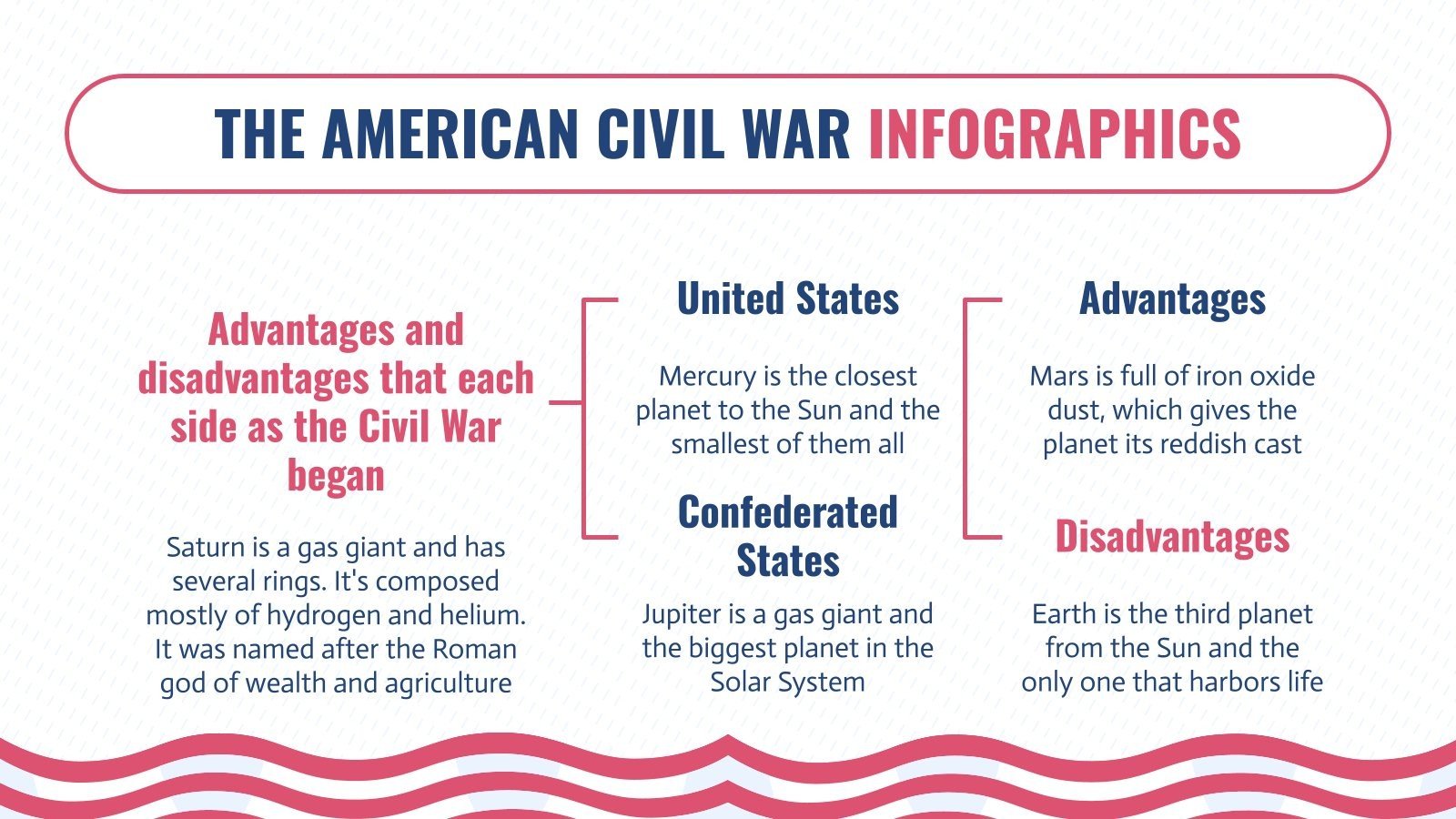 THE AMERICAN CIVIL WAR INFOGRAPHICS

Advantages and disadvantages that each side as the Civil War began

Saturn is a gas giant and has several rings. It's composed mostly of hydrogen and helium. It was named after the Roman god of wealth and agriculture

United States

Mercury is the closest planet to the Sun and the smallest of them all

Confederated States

Jupiter is a gas giant and the biggest planet in the Solar System

Advantages

Mars is full of iron oxide dust, which gives the planet its reddish cast

Disadvantages

Earth is the third planet from the Sun and the only one that harbors life