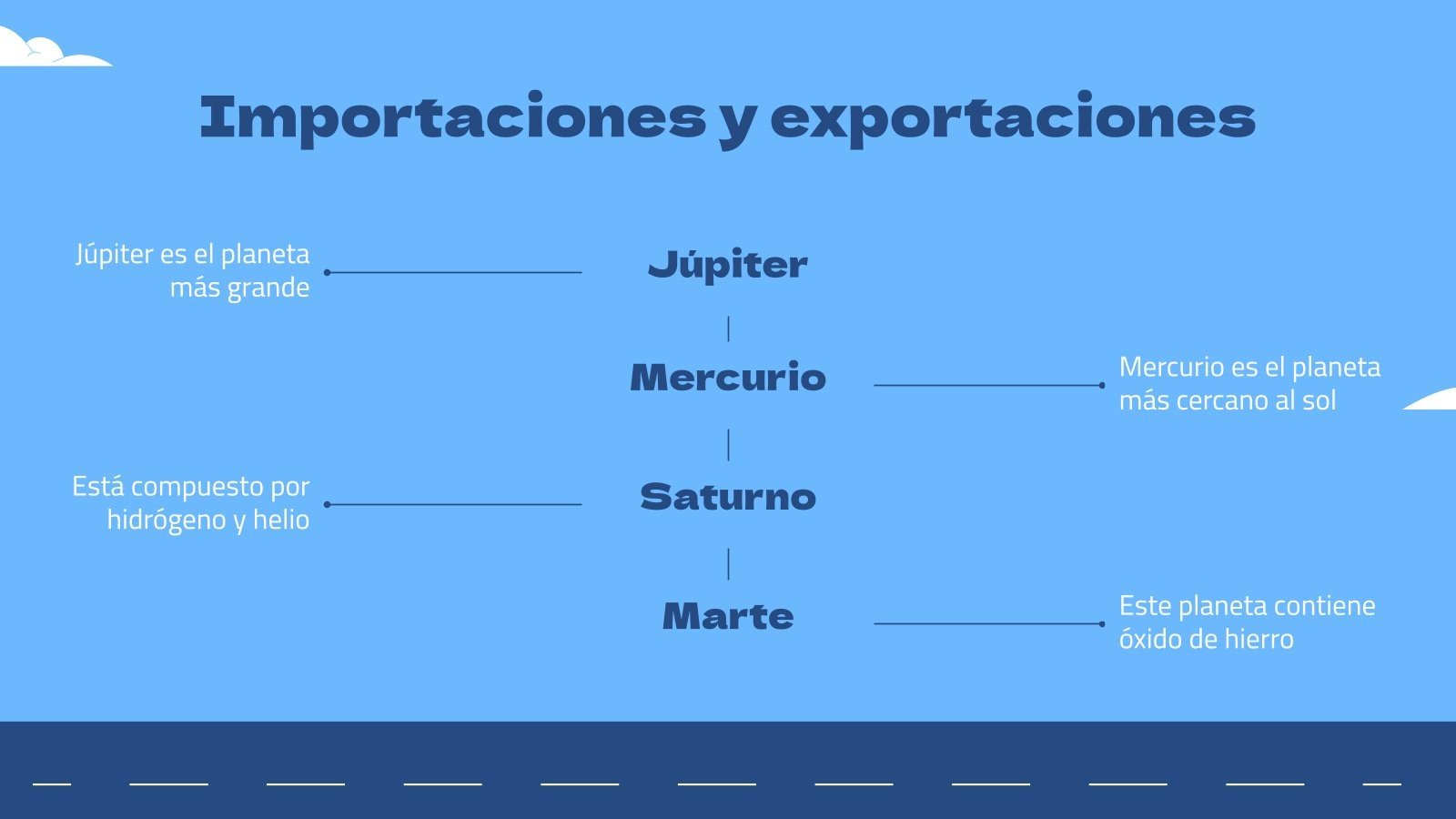 Importaciones y exportaciones

Júpiter es el planeta más grande

Júpiter

Mercurio

Mercurio es el planeta más cercano al sol

Está compuesto por hidrógeno y helio

Saturno

Marte

Este planeta contiene óxido de hierro