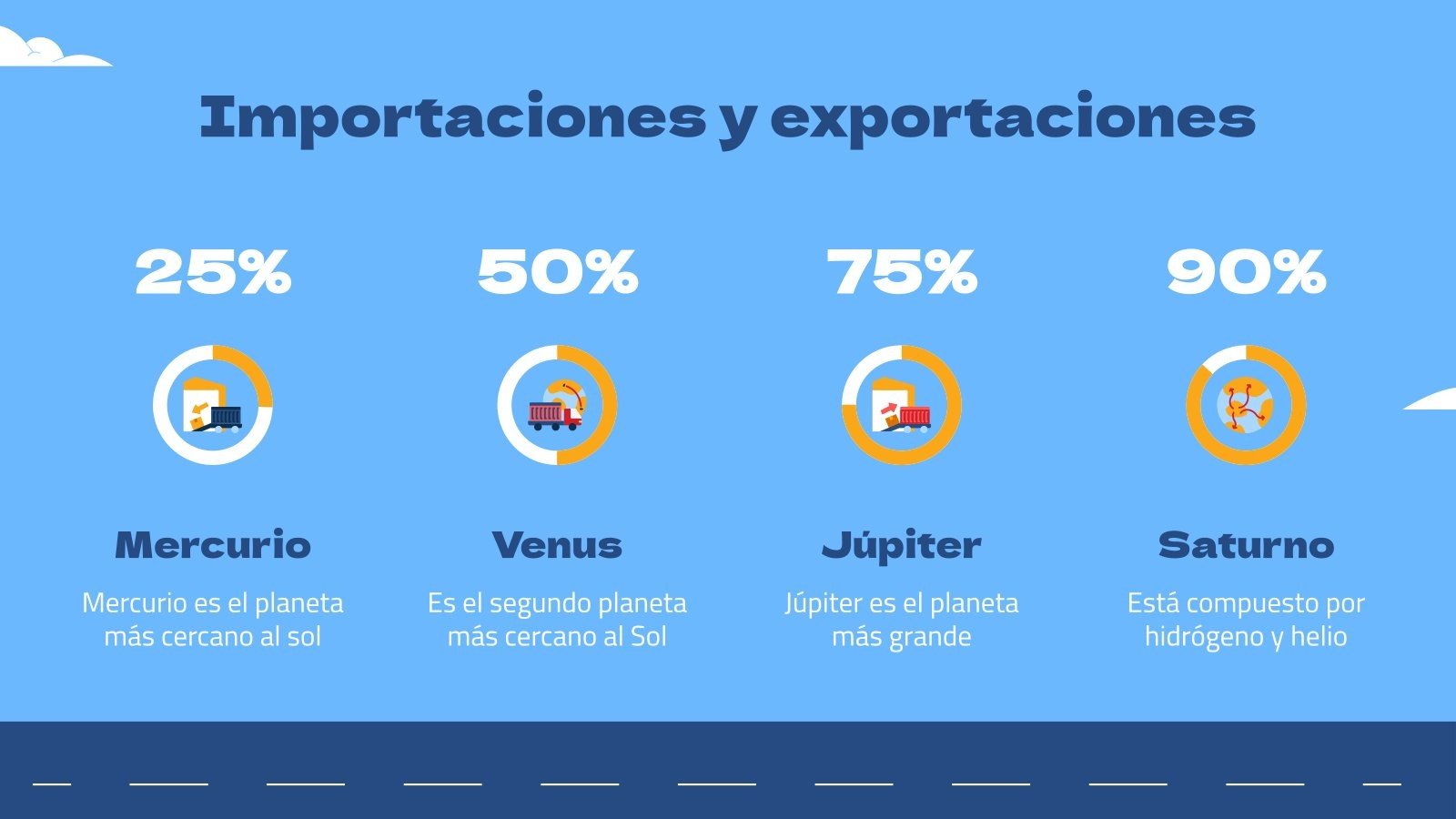 Importaciones y exportaciones

25%

Mercurio

Mercurio es el planeta más cercano al sol

50%

Venus

Es el segundo planeta más cercano al Sol

75%

Júpiter

Júpiter es el planeta más grande

90%

Saturno

Está compuesto por hidrógeno y helio