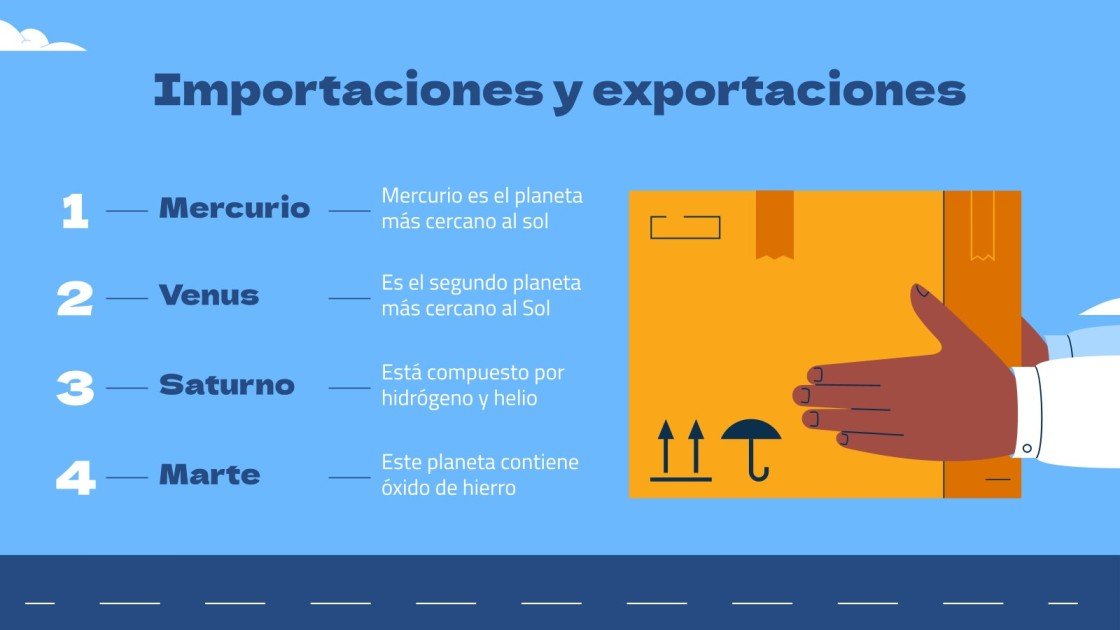 Importaciones y exportaciones

1 Mercurio
Mercurio es el planeta más cercano al sol

2 Venus
Es el segundo planeta más cercano al Sol

3 Saturno
Está compuesto por hidrógeno y helio

4 Marte
Este planeta contiene óxido de hierro