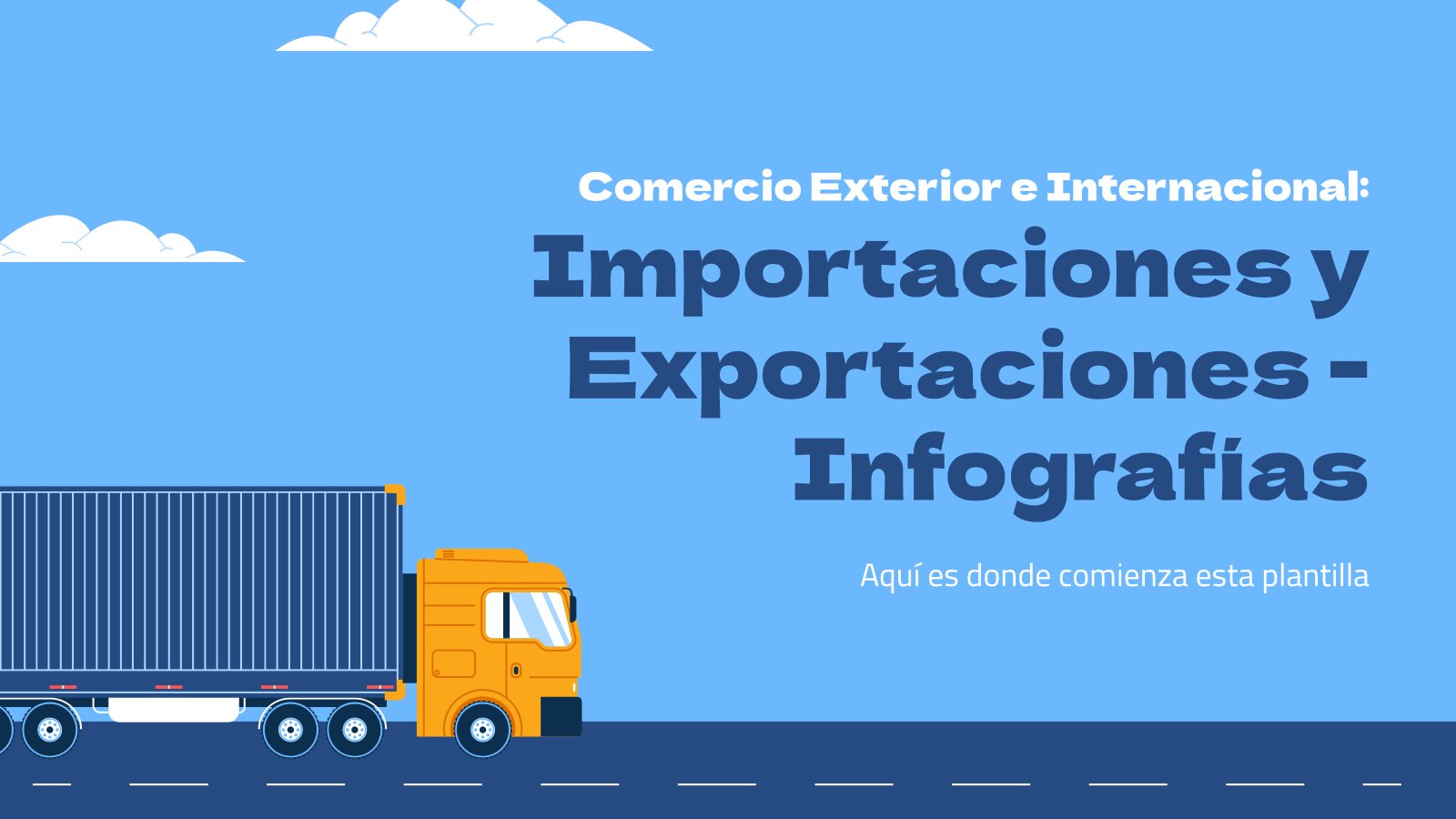 Comercio Exterior e Internacional:

Importaciones y Exportaciones - Infografías

Aquí es donde comienza esta plantilla