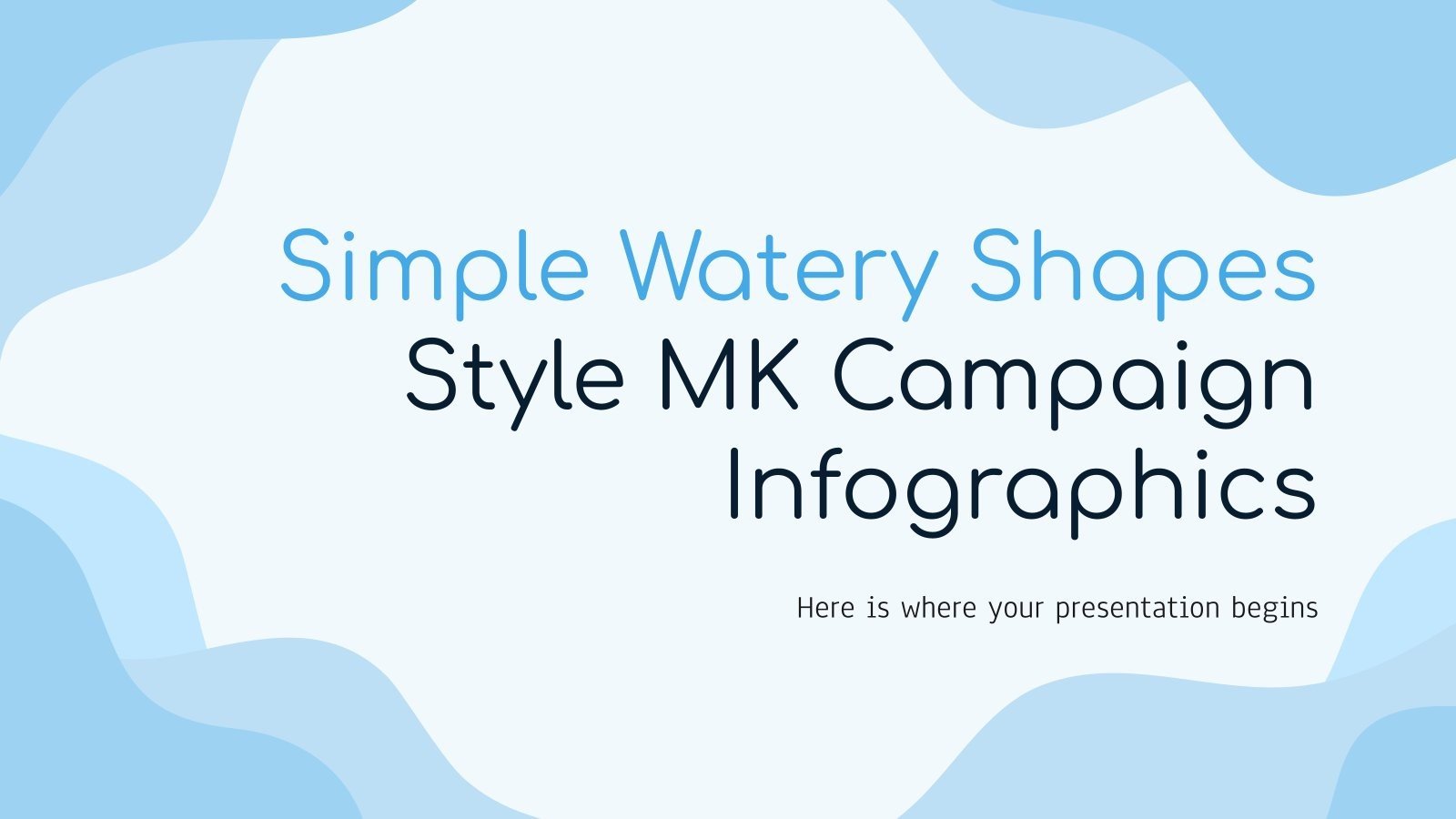 Simple Watery Shapes Style MK Campaign Infographics

Here is where your presentation begins