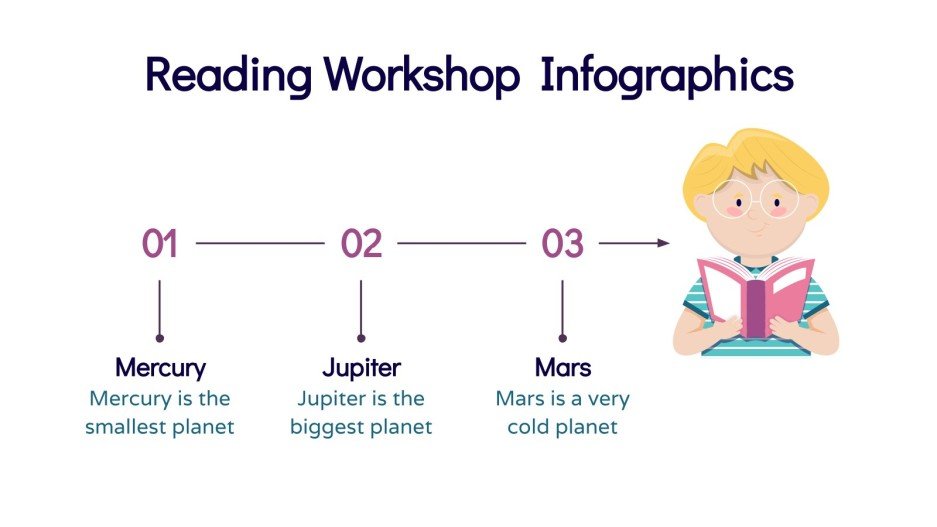 Reading Workshop Infographics

01

02

03

Mercury
Mercury is the smallest planet

Jupiter
Jupiter is the biggest planet

Mars
Mars is a very cold planet