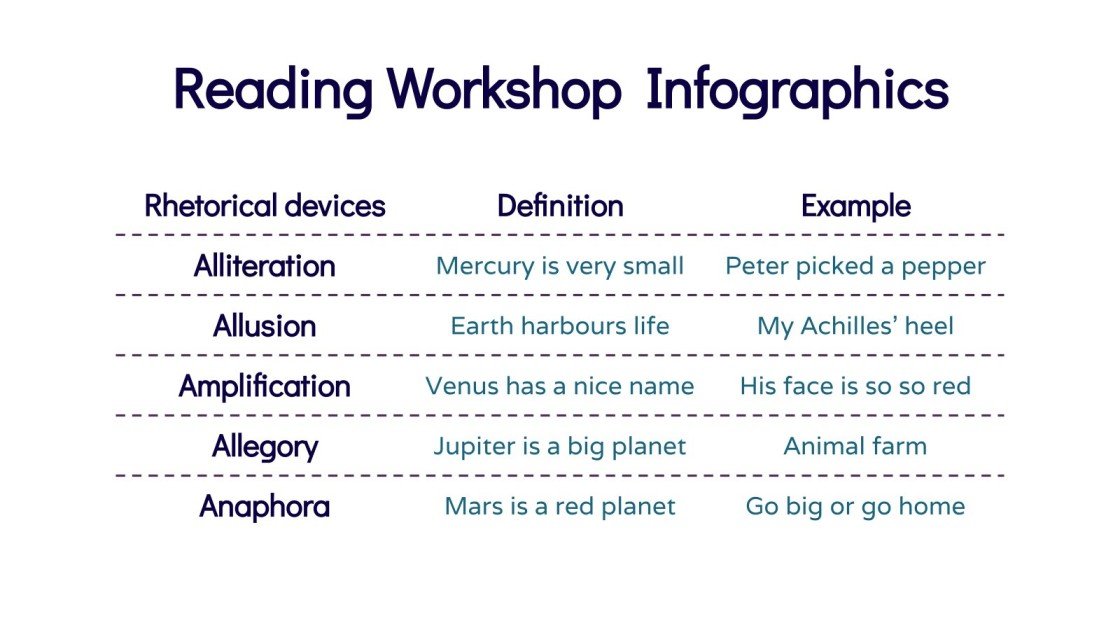 Reading Workshop Infographics

| Rhetorical devices | Definition | Example |
|---|---|---|
| Alliteration | Mercury is very small | Peter picked a pepper |
| Allusion | Earth harbours life | My Achilles' heel |
| Amplification | Venus has a nice name | His face is so so red |
| Allegory | Jupiter is a big planet | Animal farm |
| Anaphora | Mars is a red planet | Go big or go home |