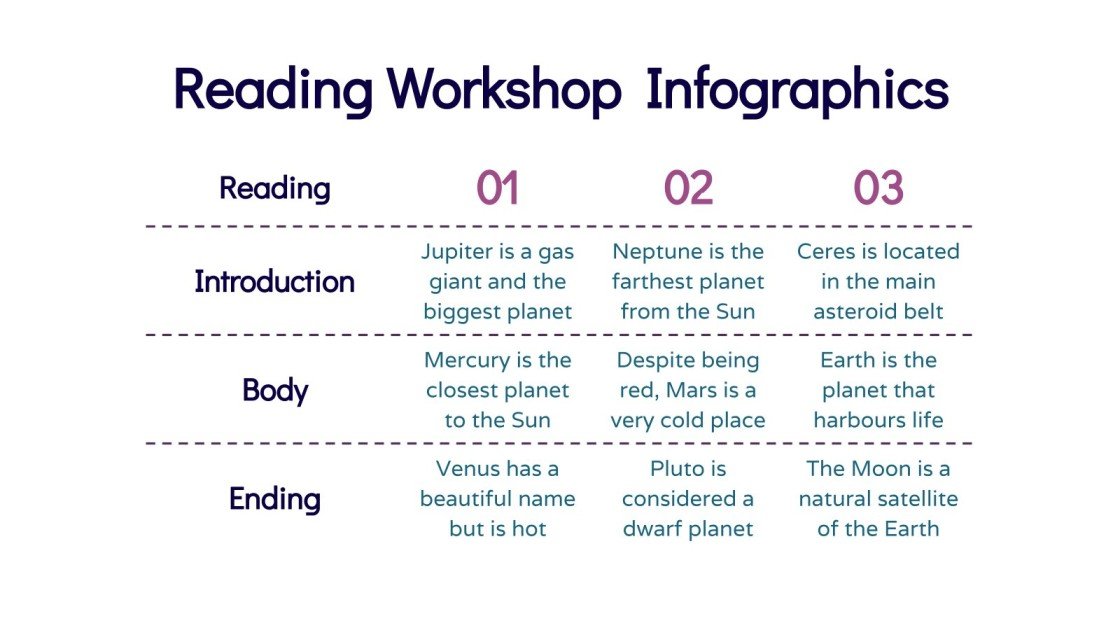 Reading Workshop Infographics

| Reading | 01 | 02 | 03 |
|---|---|---|---|
| Introduction | Jupiter is a gas giant and the biggest planet | Neptune is the farthest planet from the Sun | Ceres is located in the main asteroid belt |
| Body | Mercury is the closest planet to the Sun | Despite being red, Mars is a very cold place | Earth is the planet that harbours life |
| Ending | Venus has a beautiful name but is hot | Pluto is considered a dwarf planet | The Moon is a natural satellite of the Earth |