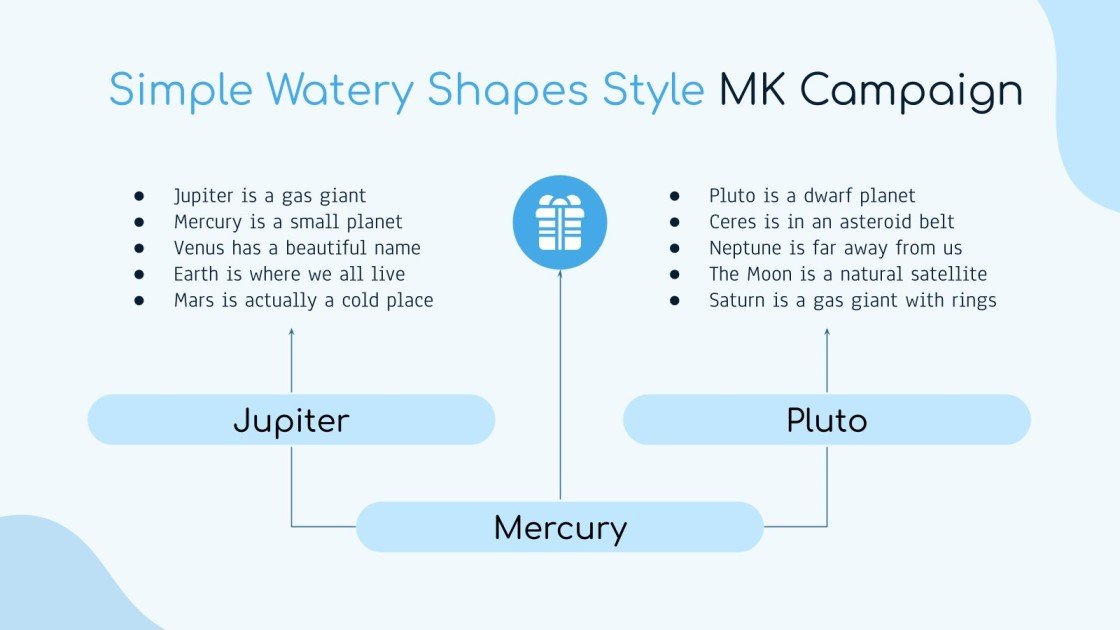 Simple Watery Shapes Style MK Campaign

- Jupiter is a gas giant
- Mercury is a small planet
- Venus has a beautiful name
- Earth is where we all live
- Mars is actually a cold place

- Pluto is a dwarf planet
- Ceres is in an asteroid belt
- Neptune is far away from us
- The Moon is a natural satellite
- Saturn is a gas giant with rings

Jupiter

Pluto

Mercury