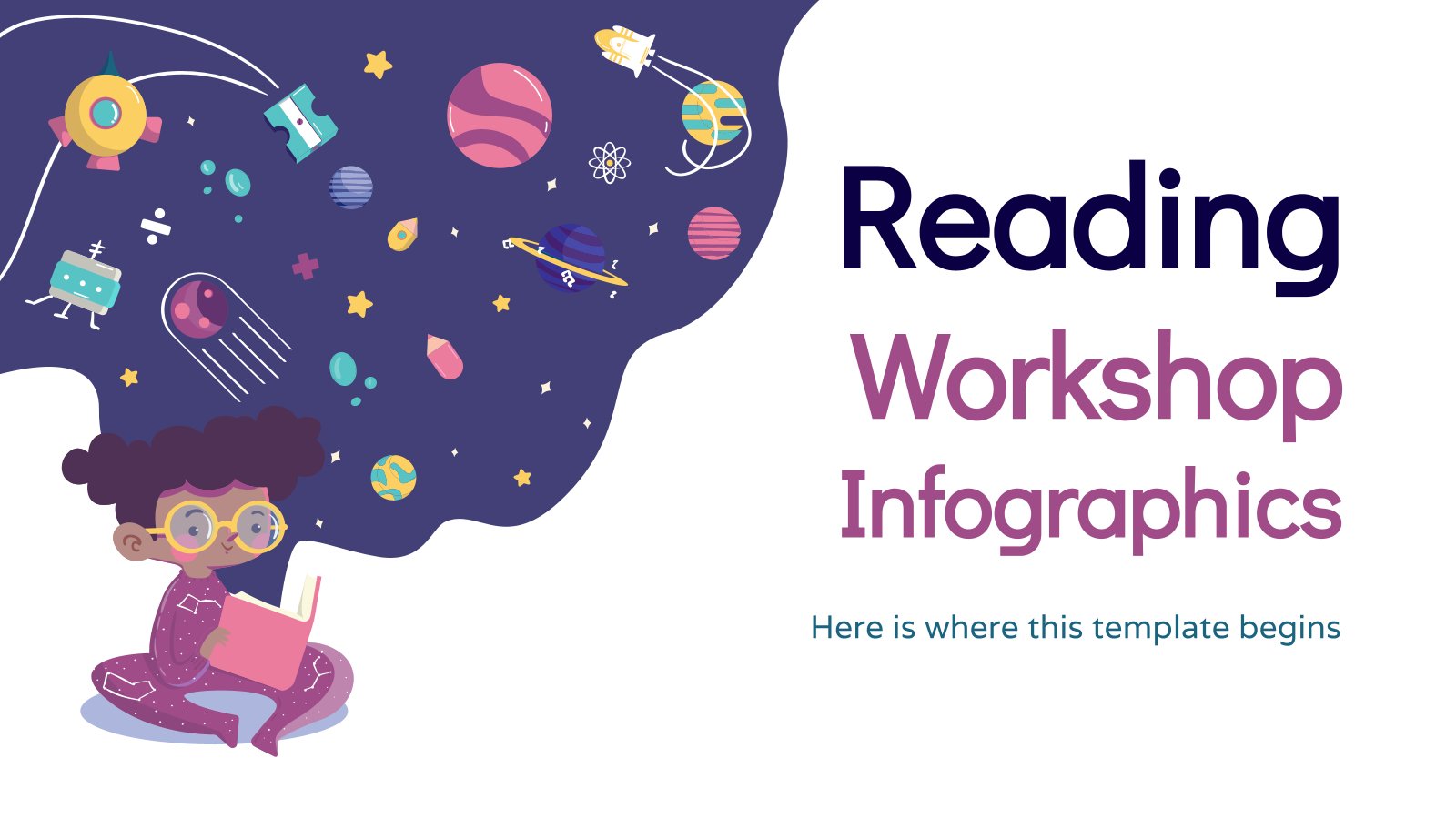 Reading
Workshop
Infographics

Here is where this template begins