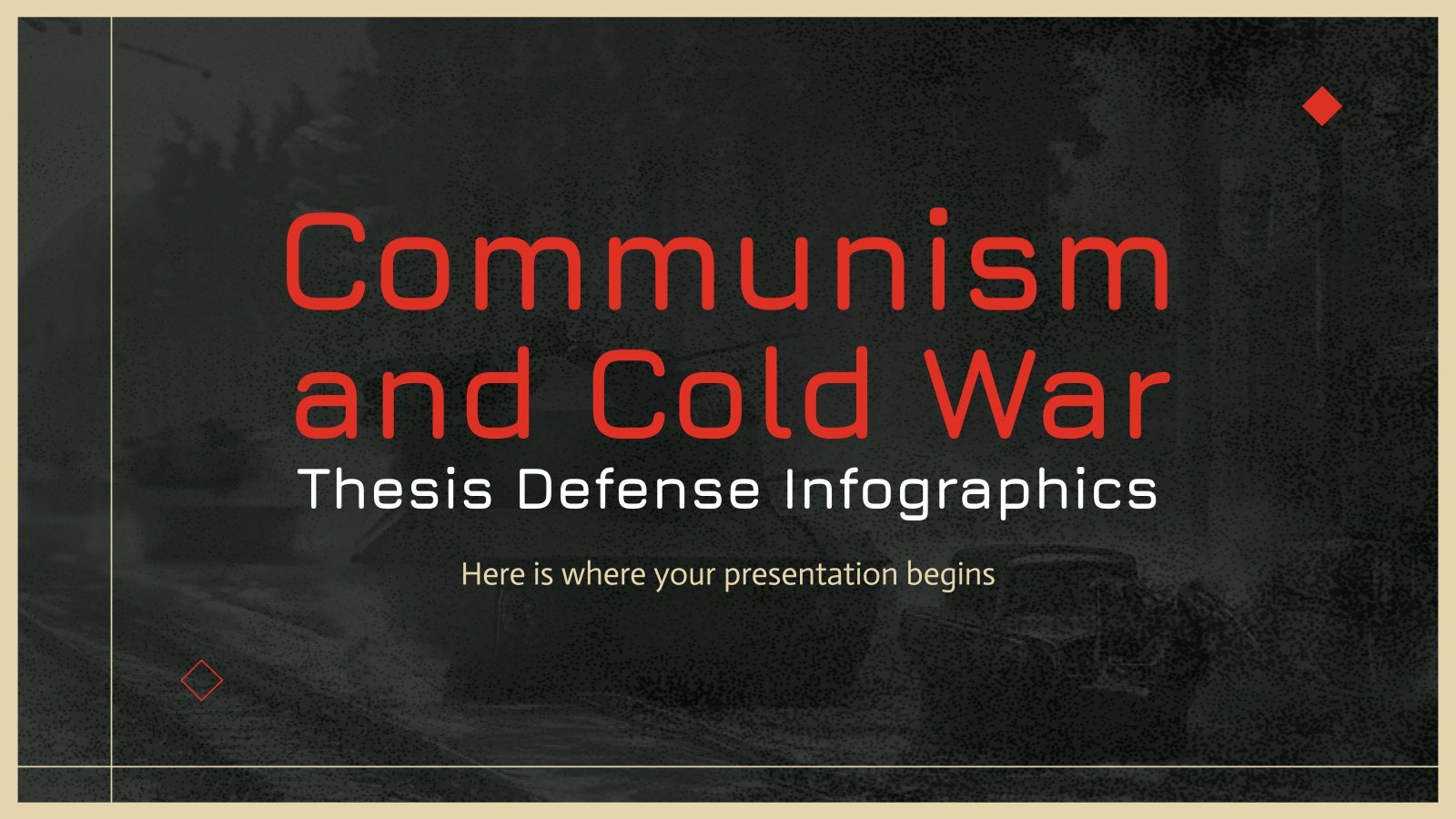 Communism and Cold War
Thesis Defense Infographics

Here is where your presentation begins