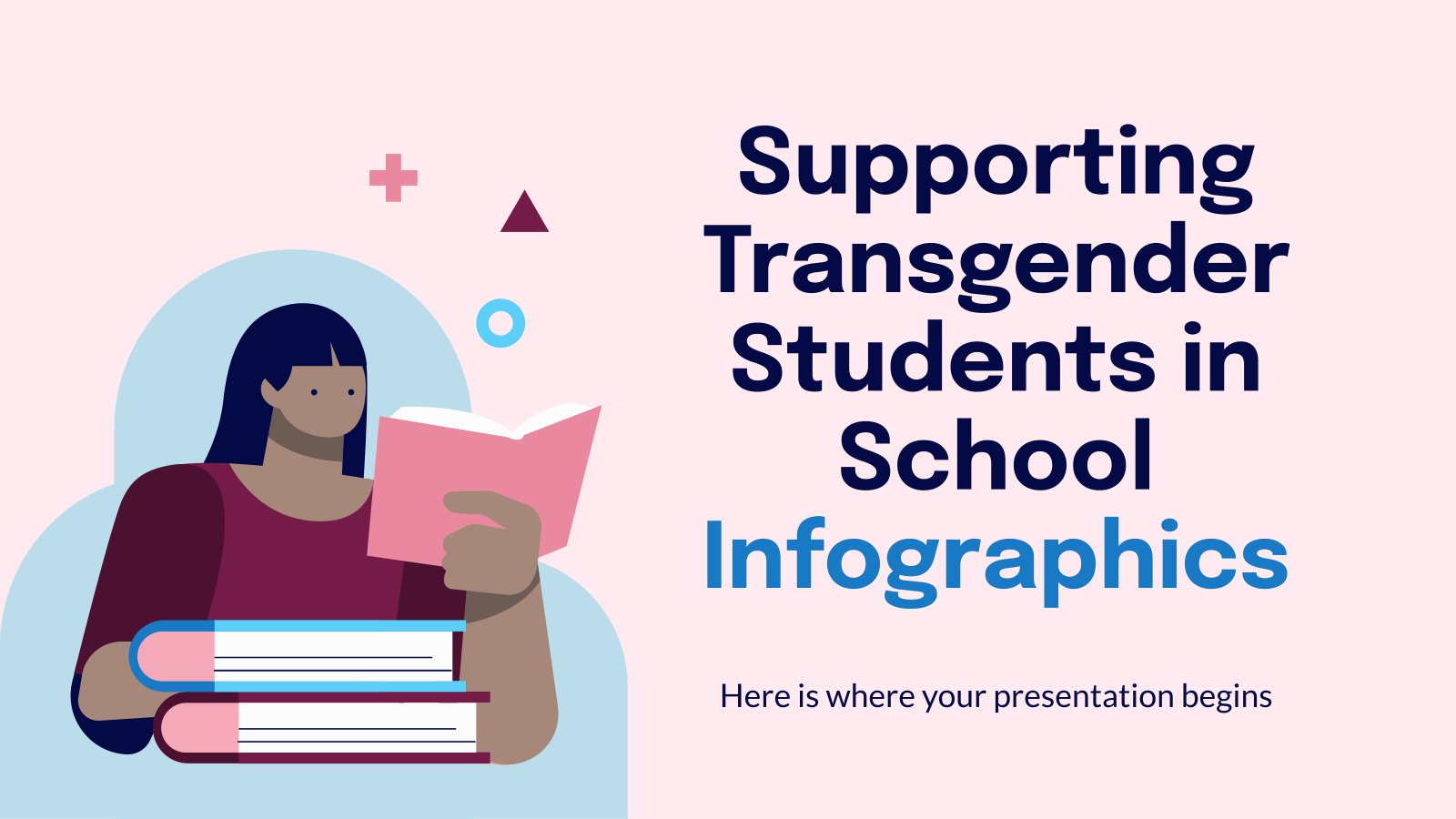 Supporting Transgender Students in School Infographics

Here is where your presentation begins