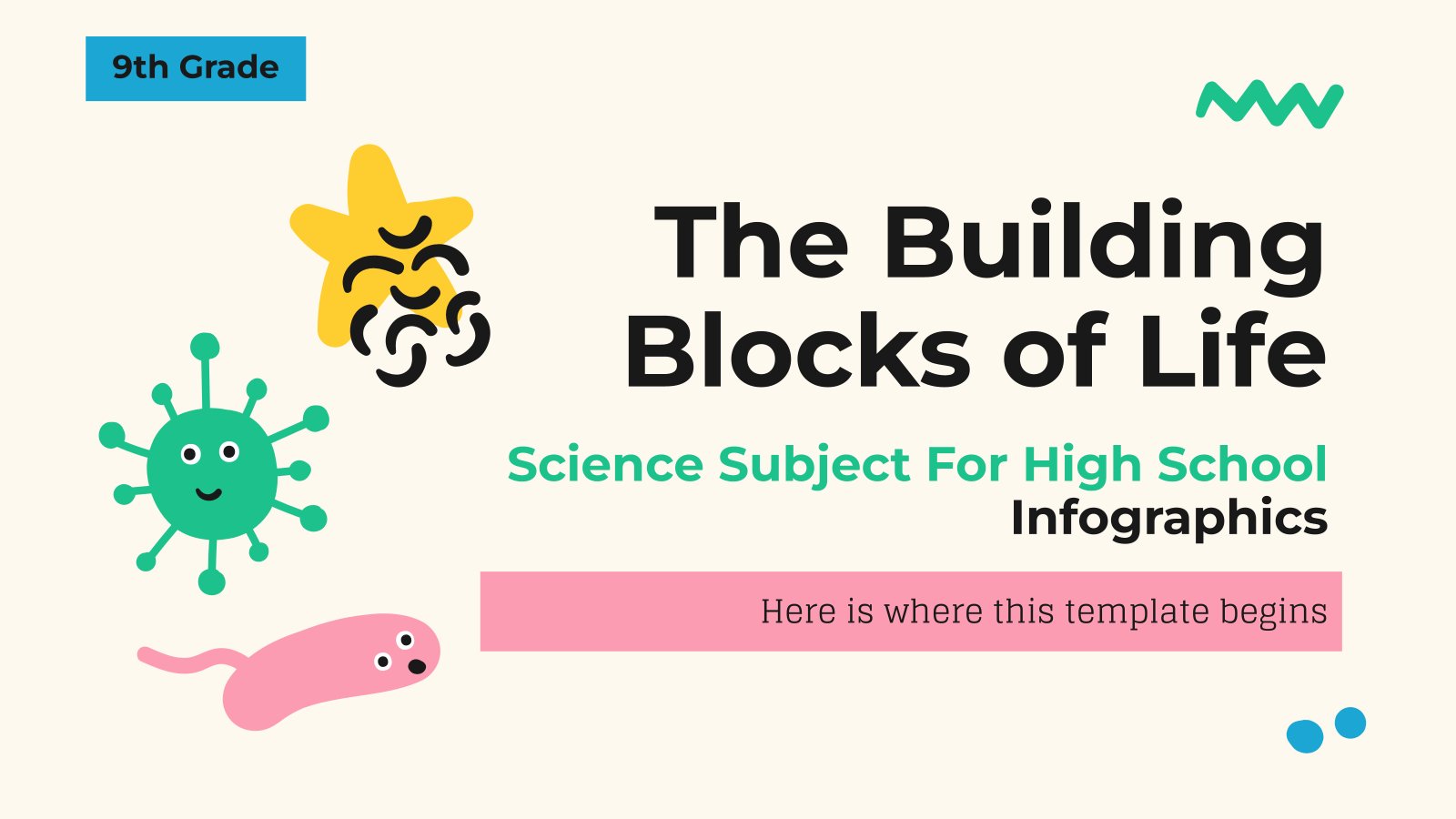 9th Grade

The Building Blocks of Life

Science Subject For High School Infographics

Here is where this template begins