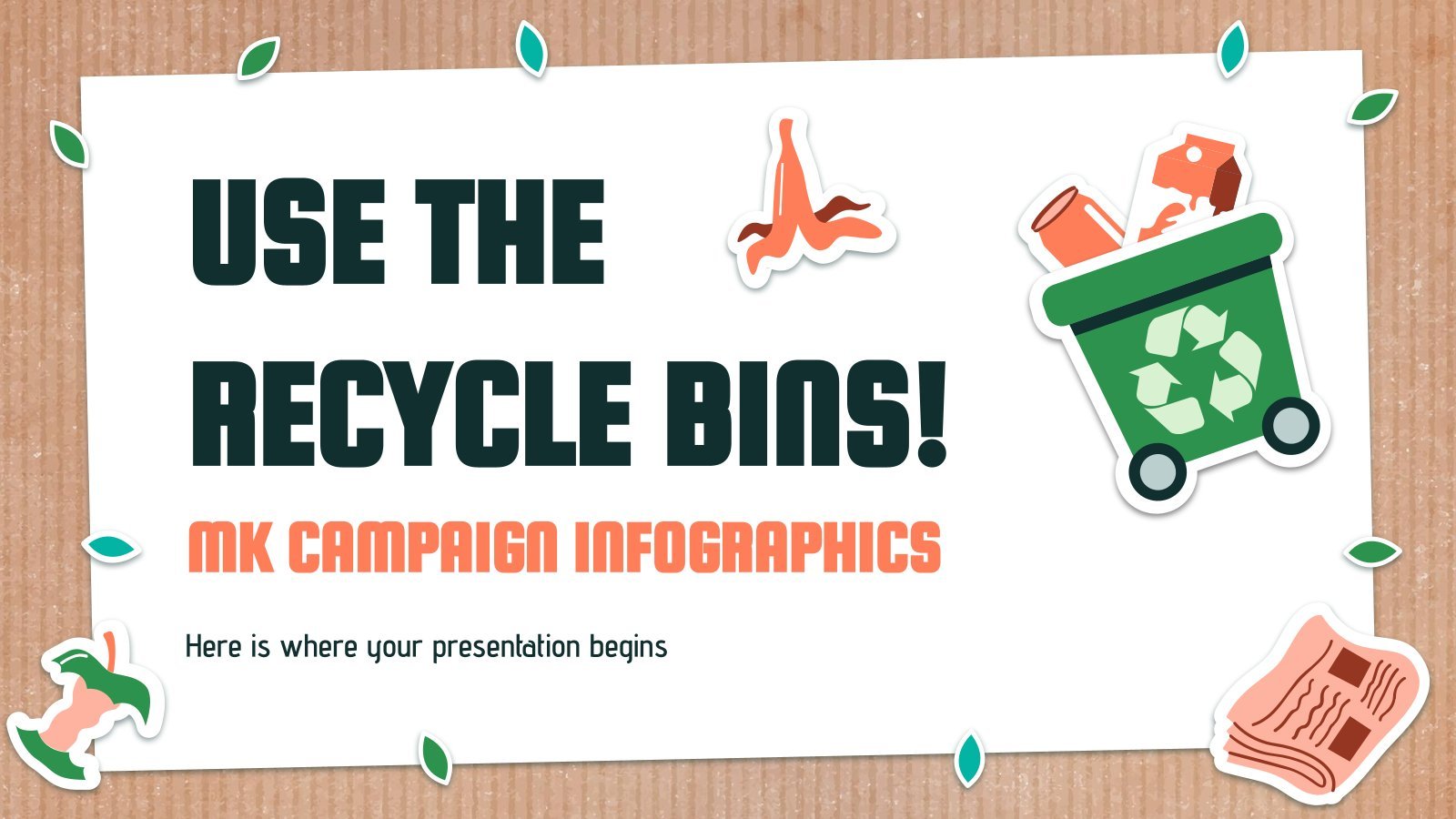 USE THE RECYCLE BINS!

MK CAMPAIGN INFOGRAPHICS

Here is where your presentation begins