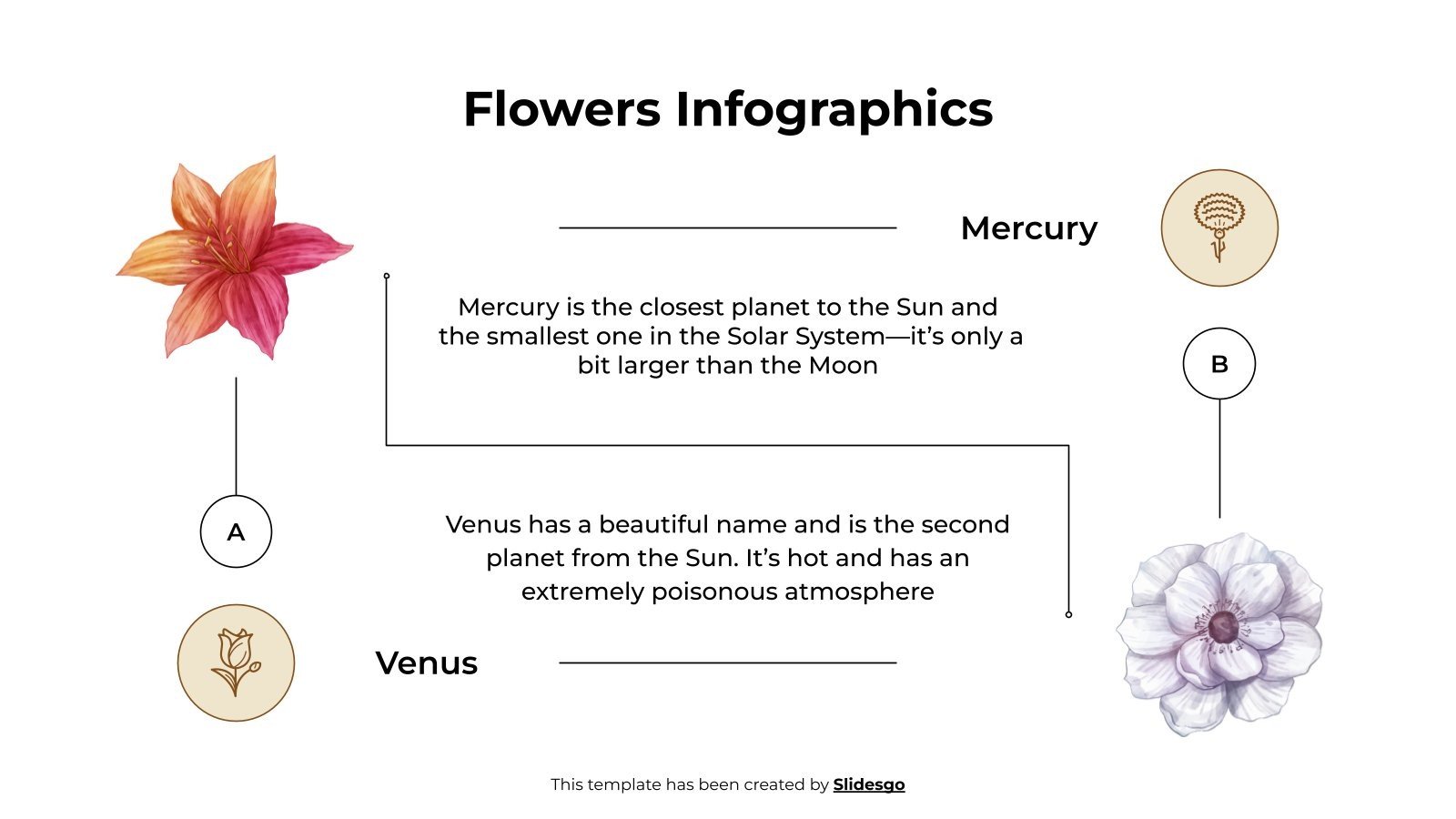 Flowers Infographics

Mercury

Mercury is the closest planet to the Sun and the smallest one in the Solar System—it's only a bit larger than the Moon

B

A

Venus has a beautiful name and is the second planet from the Sun. It's hot and has an extremely poisonous atmosphere

Venus

This template has been created by Slidesgo