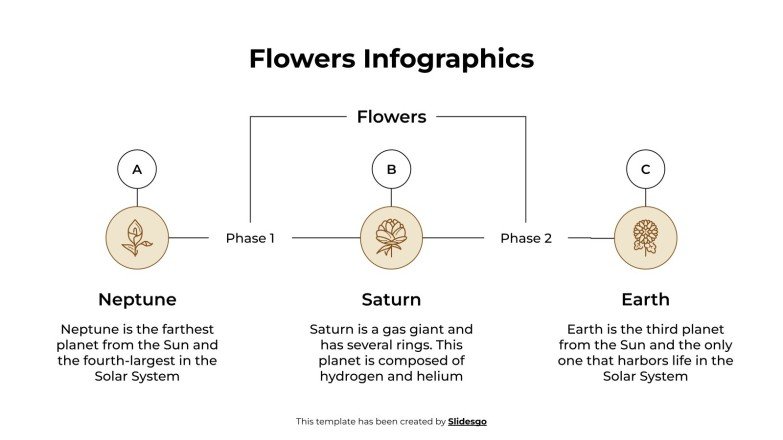 Flowers Infographics

Flowers

A

B

C

Phase 1

Phase 2

Neptune

Neptune is the farthest planet from the Sun and the fourth-largest in the Solar System

Saturn

Saturn is a gas giant and has several rings. This planet is composed of hydrogen and helium

Earth

Earth is the third planet from the Sun and the only one that harbors life in the Solar System

This template has been created by Slidesgo