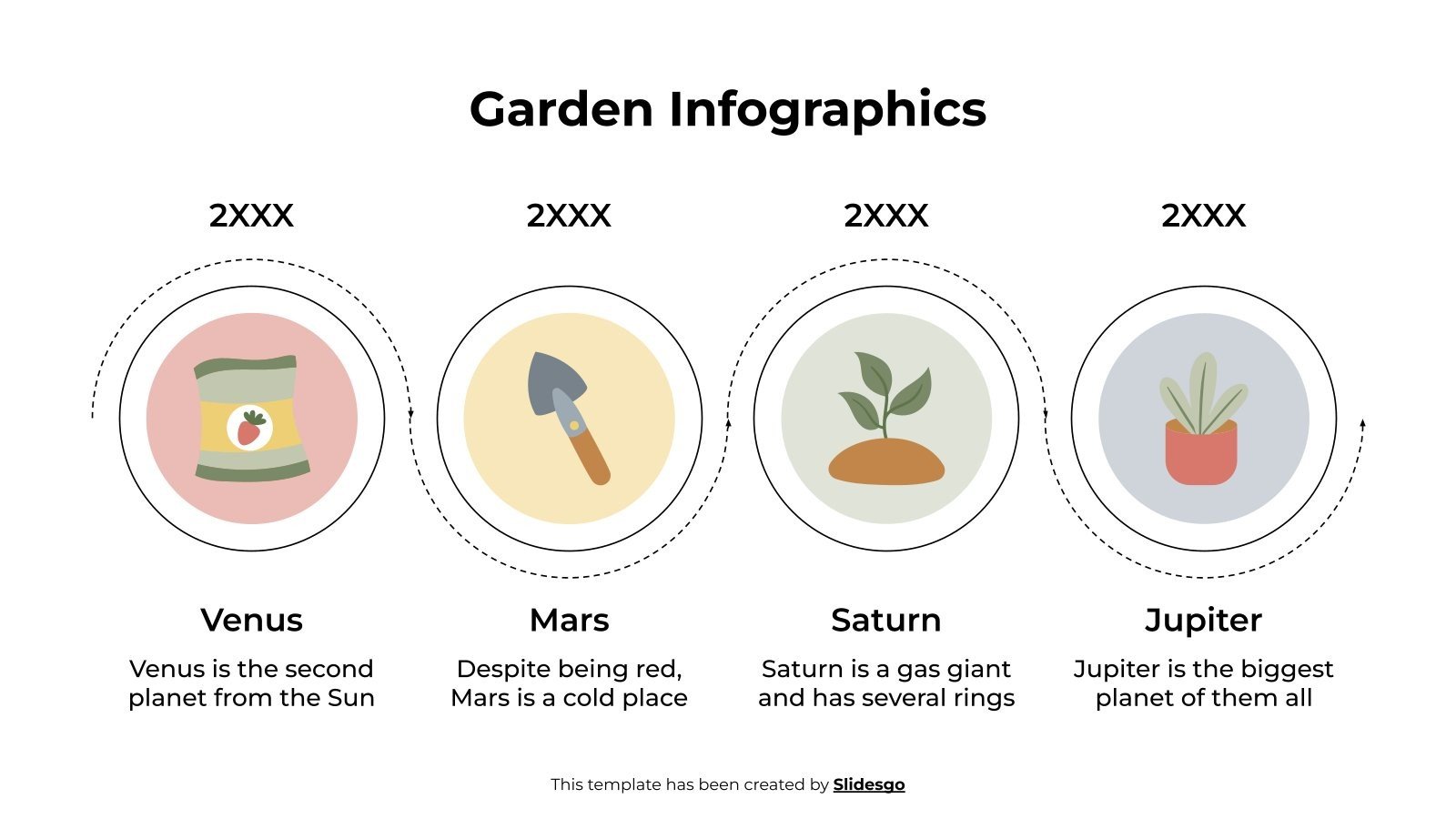 Garden Infographics

2XXX

Venus

Venus is the second planet from the Sun

2XXX

Mars

Despite being red, Mars is a cold place

2XXX

Saturn

Saturn is a gas giant and has several rings

2XXX

Jupiter

Jupiter is the biggest planet of them all

This template has been created by Slidesgo