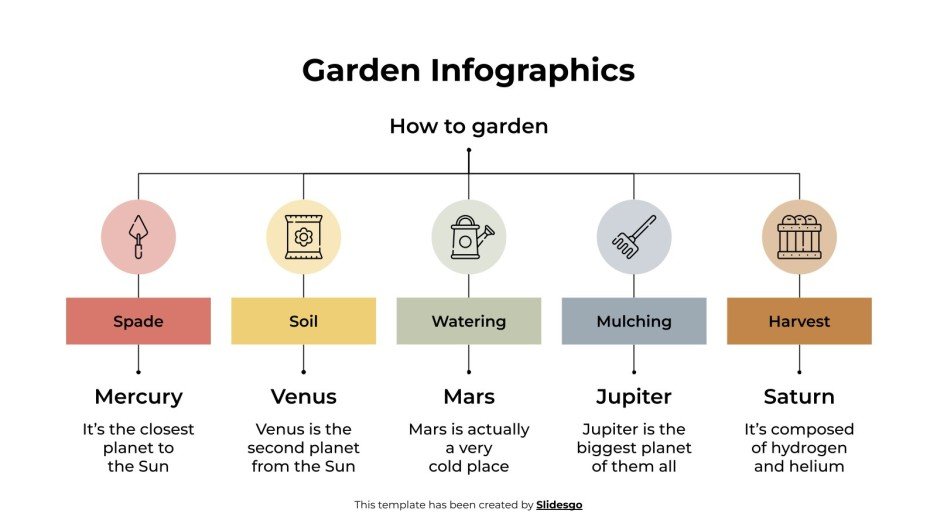 Garden Infographics

How to garden

Spade

Mercury

It's the closest planet to the Sun

Soil

Venus

Venus is the second planet from the Sun

Watering

Mars

Mars is actually a very cold place

Mulching

Jupiter

Jupiter is the biggest planet of them all

Harvest

Saturn

It's composed of hydrogen and helium

This template has been created by Slidesgo