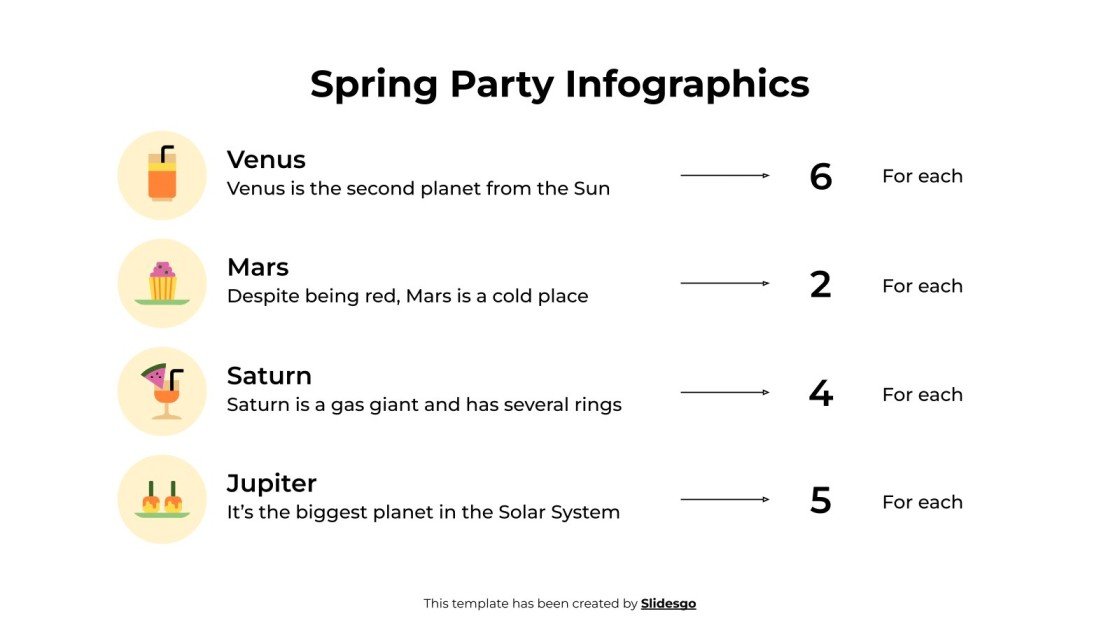 Spring Party Infographics

Venus
Venus is the second planet from the Sun
6
For each

Mars
Despite being red, Mars is a cold place
2
For each

Saturn
Saturn is a gas giant and has several rings
4
For each

Jupiter
It's the biggest planet in the Solar System
5
For each

This template has been created by Slidesgo