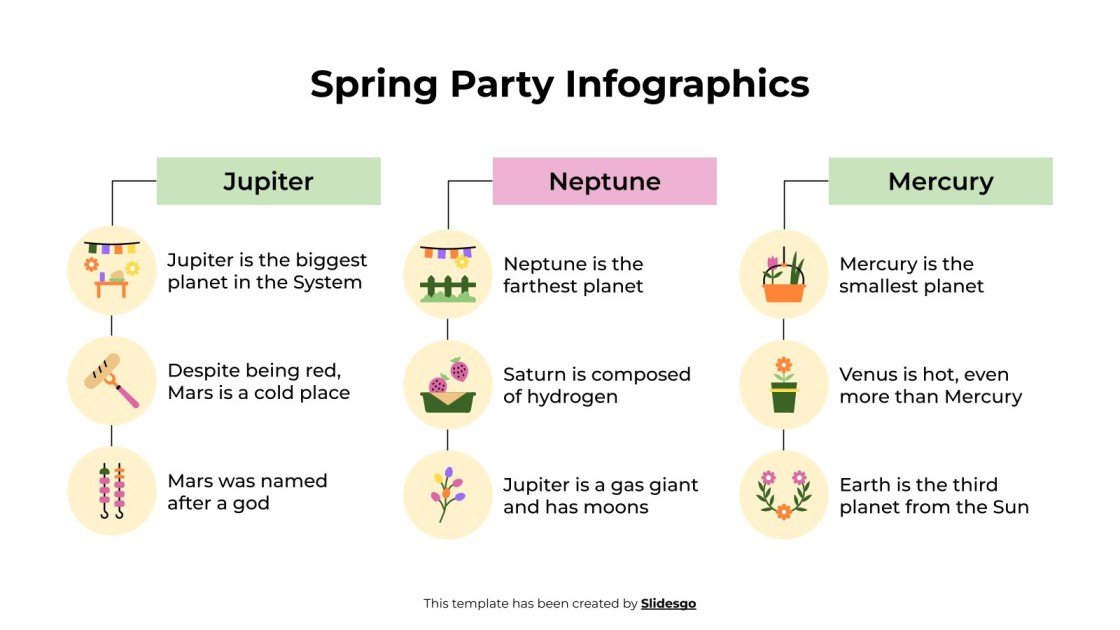 Spring Party Infographics

Jupiter

Jupiter is the biggest planet in the System

Despite being red, Mars is a cold place

Mars was named after a god

Neptune

Neptune is the farthest planet

Saturn is composed of hydrogen

Jupiter is a gas giant and has moons

Mercury

Mercury is the smallest planet

Venus is hot, even more than Mercury

Earth is the third planet from the Sun

This template has been created by Slidesgo