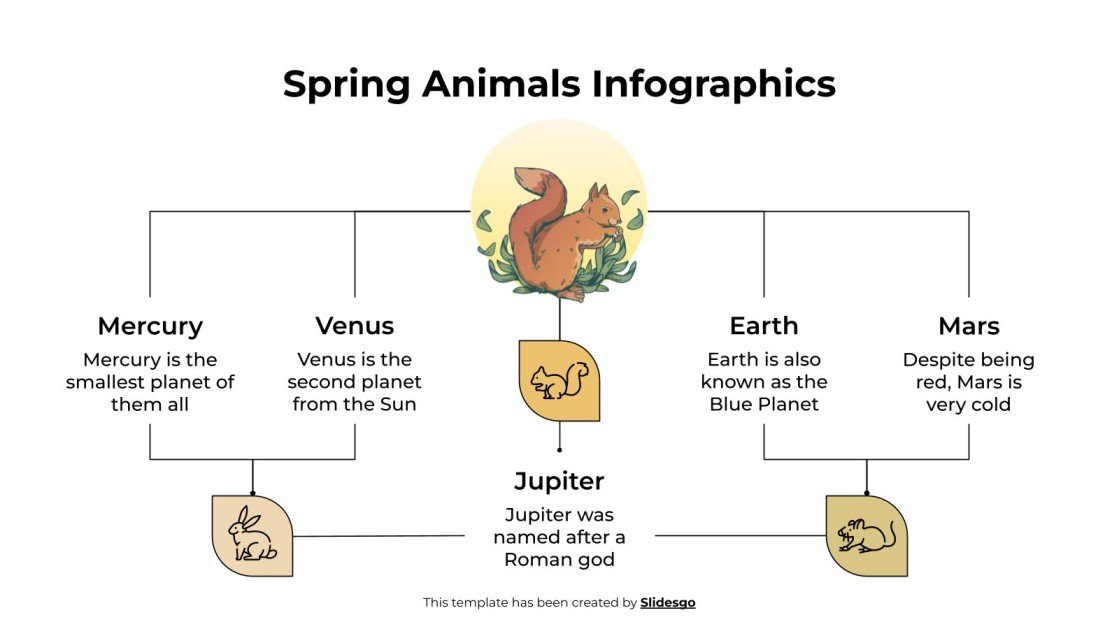 Spring Animals Infographics

Mercury
Mercury is the smallest planet of them all

Venus
Venus is the second planet from the Sun

Earth
Earth is also known as the Blue Planet

Mars
Despite being red, Mars is very cold

Jupiter
Jupiter was named after a Roman god

This template has been created by Slidesgo