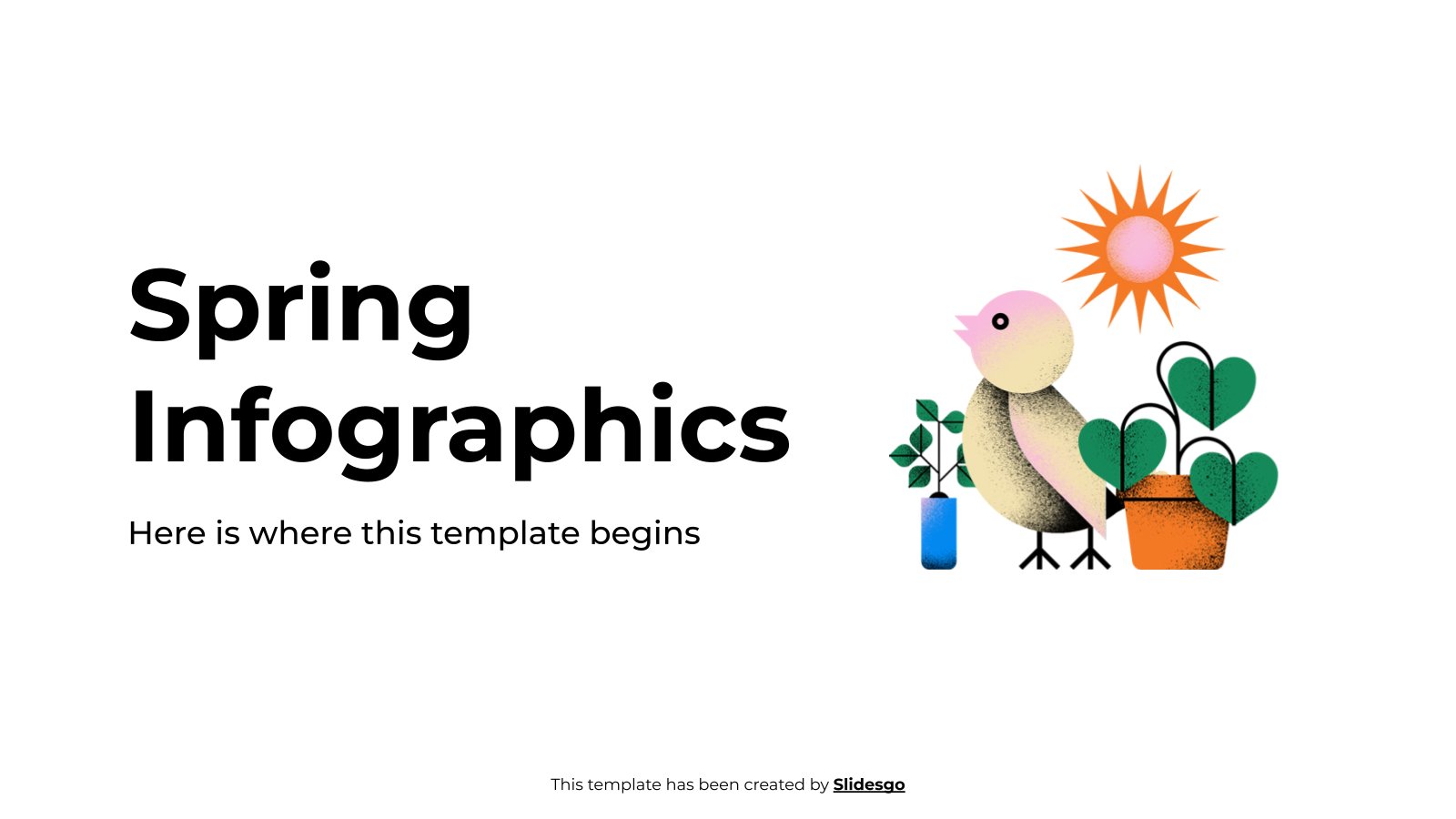 Spring Infographics

Here is where this template begins

This template has been created by Slidesgo