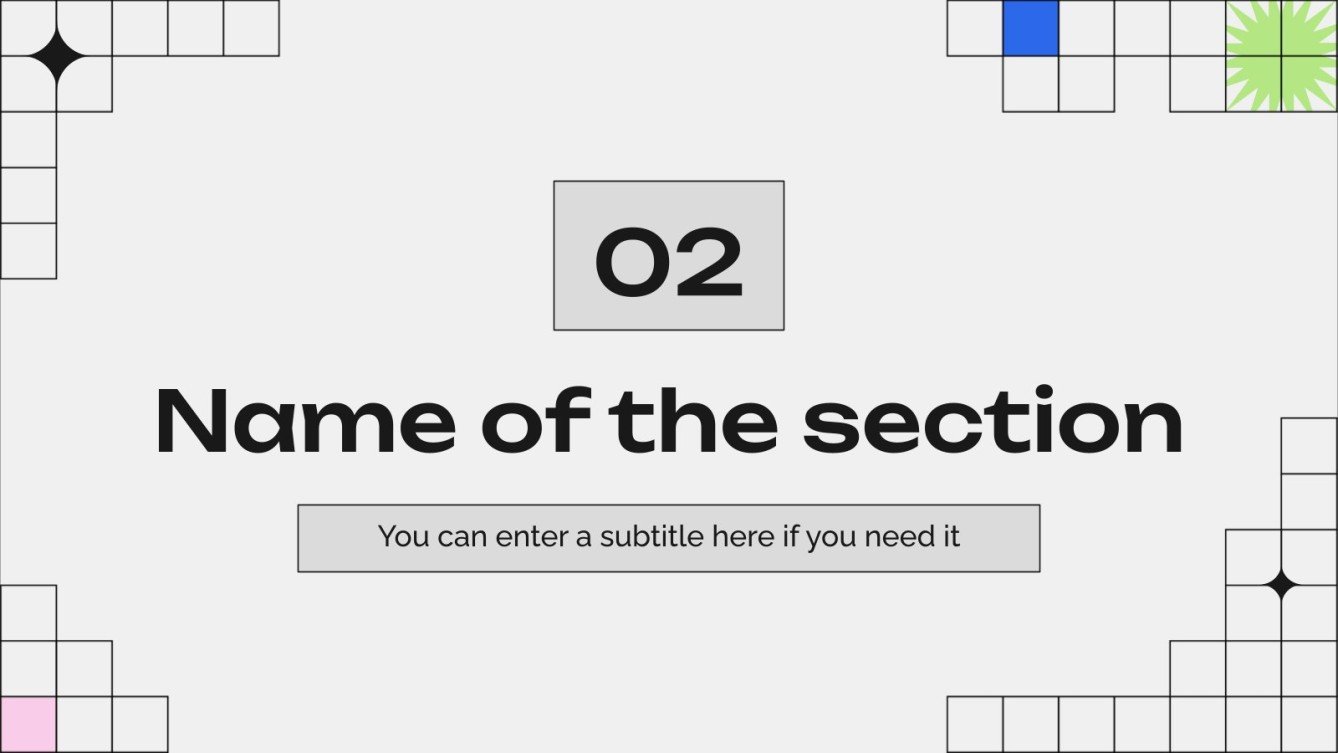 02

Name of the section

You can enter a subtitle here if you need it