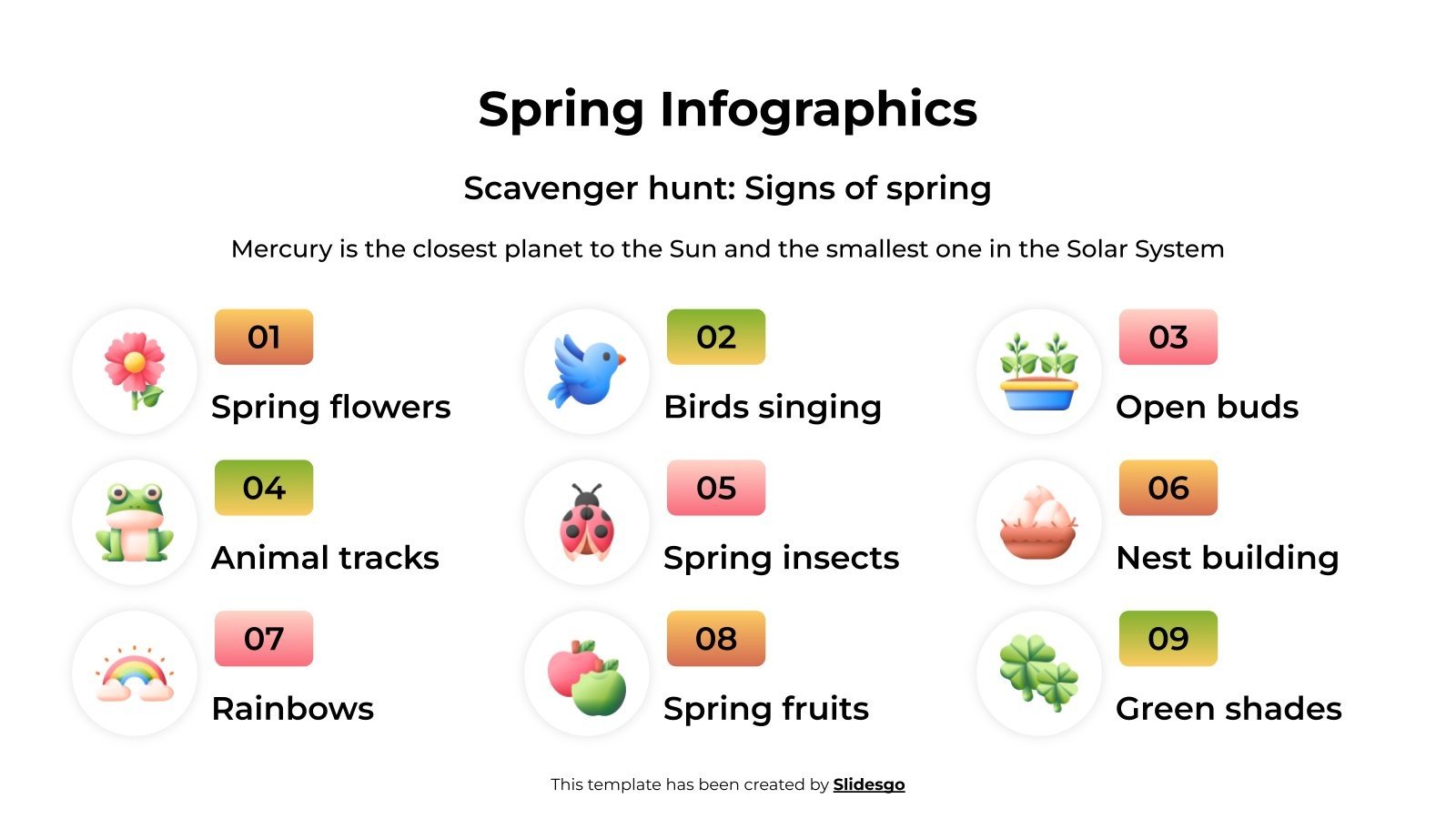 Spring Infographics

Scavenger hunt: Signs of spring

Mercury is the closest planet to the Sun and the smallest one in the Solar System

01
Spring flowers

02
Birds singing

03
Open buds

04
Animal tracks

05
Spring insects

06
Nest building

07
Rainbows

08
Spring fruits

09
Green shades

This template has been created by Slidesgo