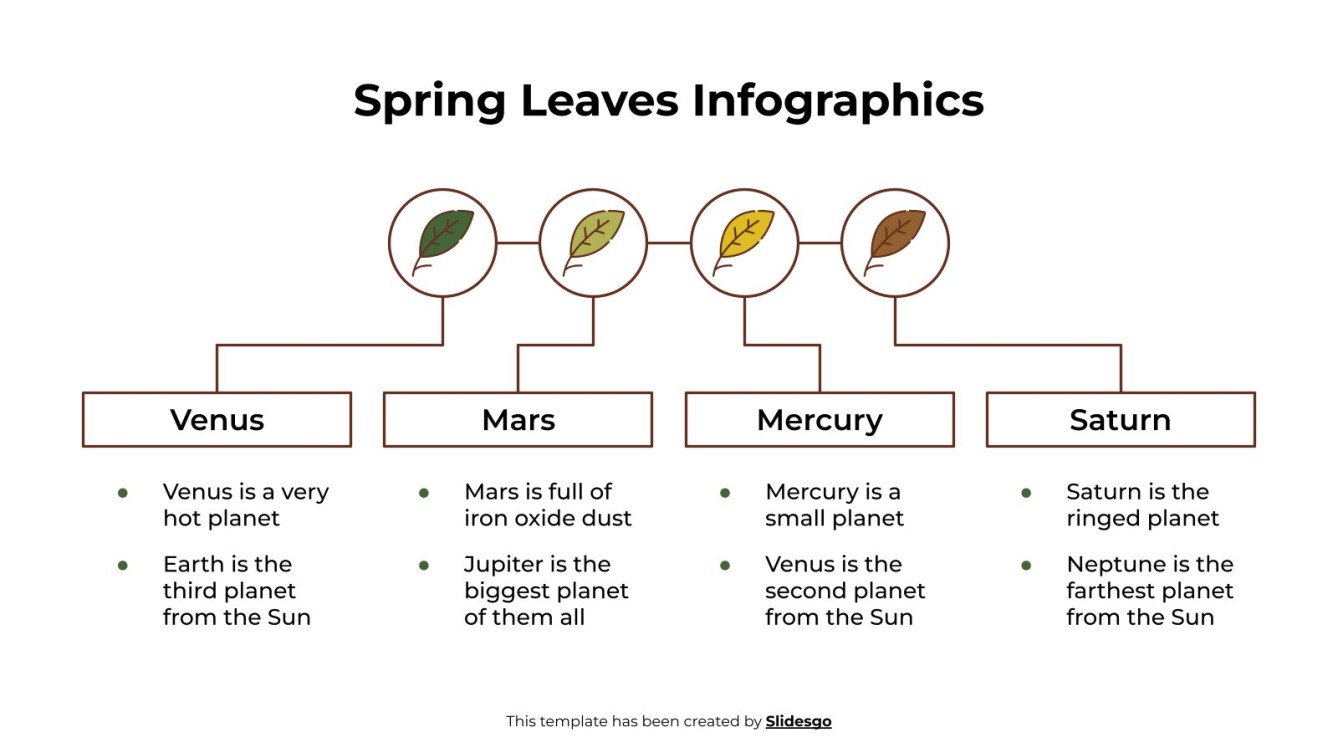 Spring Leaves Infographics

Venus

- Venus is a very hot planet
- Earth is the third planet from the Sun

Mars

- Mars is full of iron oxide dust
- Jupiter is the biggest planet of them all

Mercury

- Mercury is a small planet
- Venus is the second planet from the Sun

Saturn

- Saturn is the ringed planet
- Neptune is the farthest planet from the Sun

This template has been created by Slidesgo