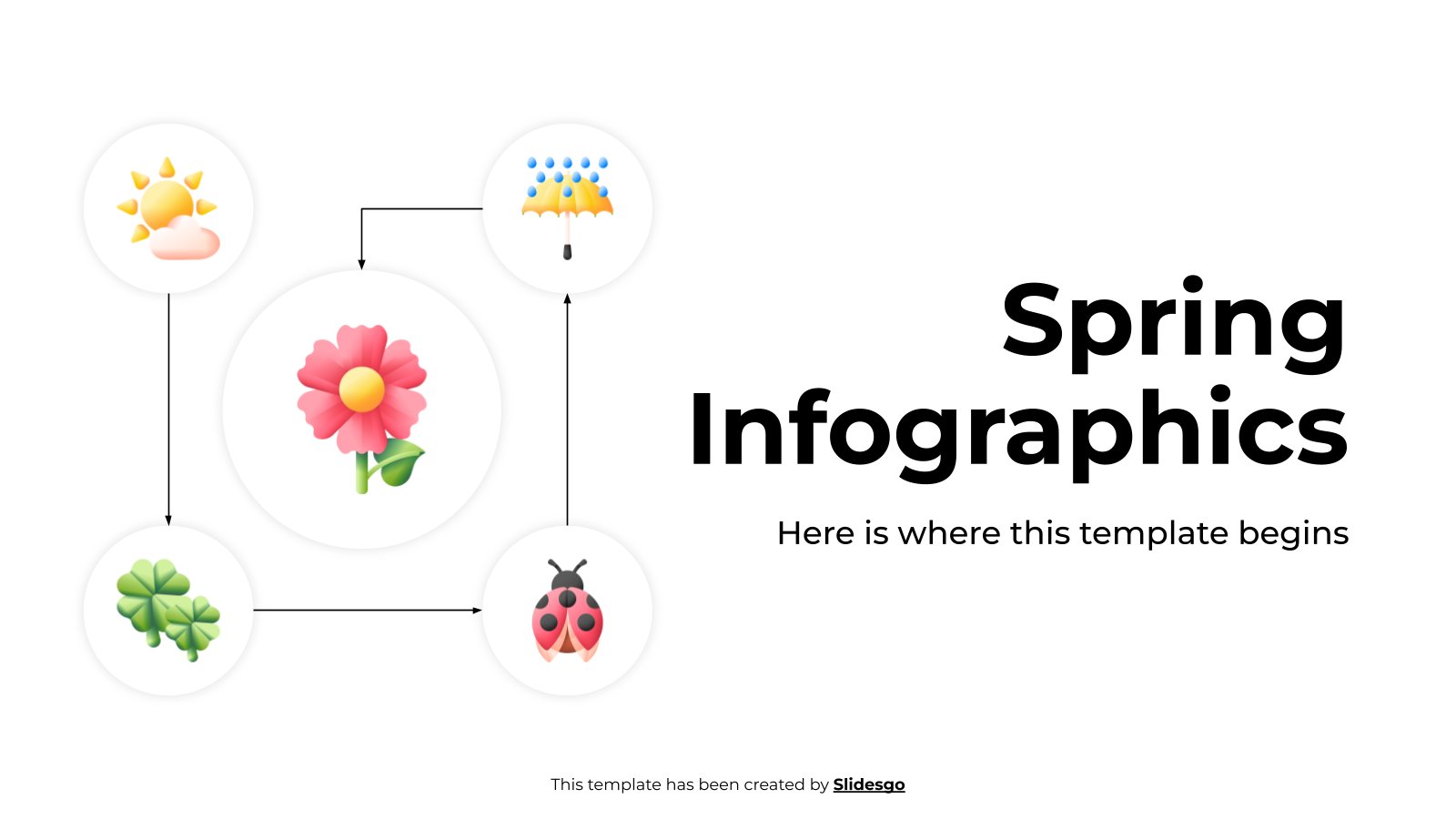 Spring Infographics

Here is where this template begins

This template has been created by Slidesgo