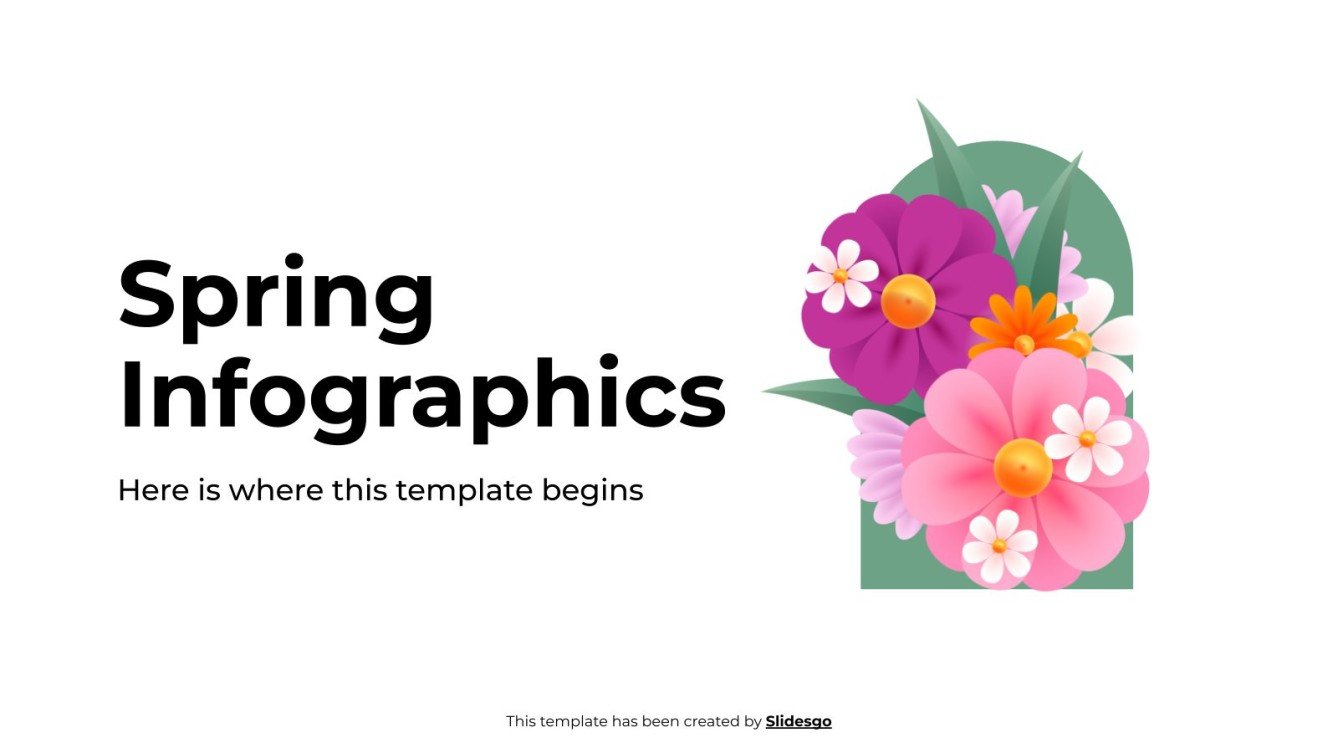 Spring Infographics

Here is where this template begins

This template has been created by Slidesgo