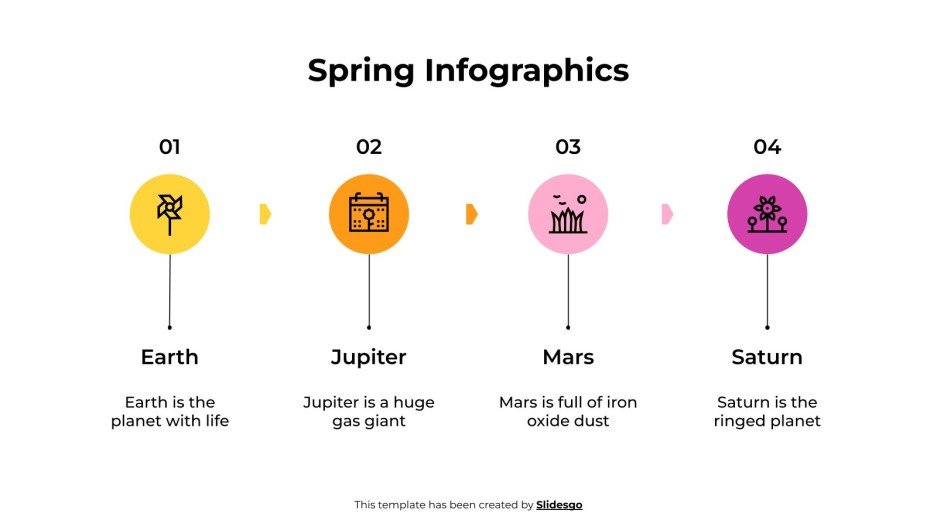 Spring Infographics

01

Earth

Earth is the planet with life

02

Jupiter

Jupiter is a huge gas giant

03

Mars

Mars is full of iron oxide dust

04

Saturn

Saturn is the ringed planet

This template has been created by Slidesgo