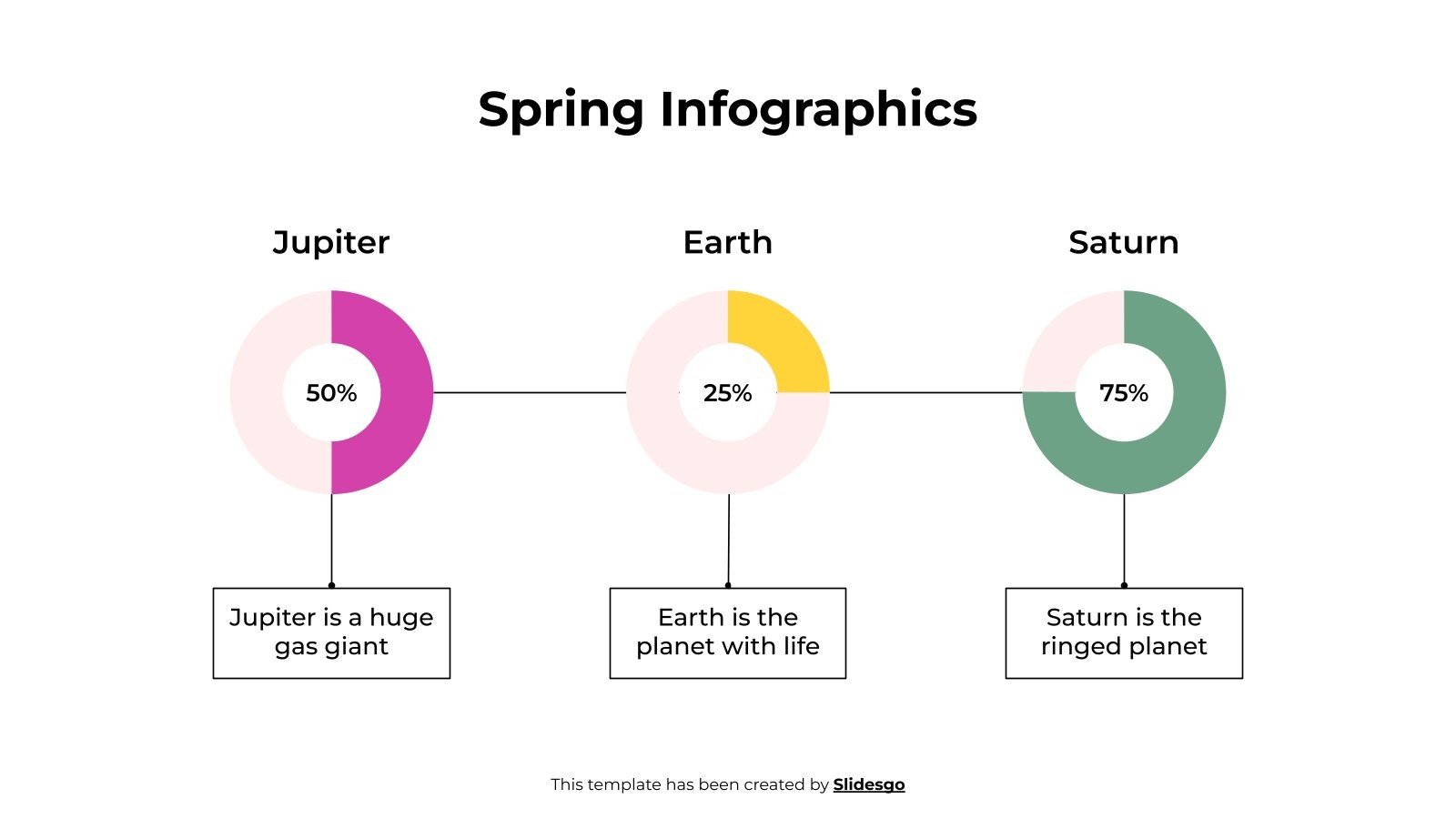 Spring Infographics

Jupiter

50%

Jupiter is a huge gas giant

Earth

25%

Earth is the planet with life

Saturn

75%

Saturn is the ringed planet

This template has been created by Slidesgo