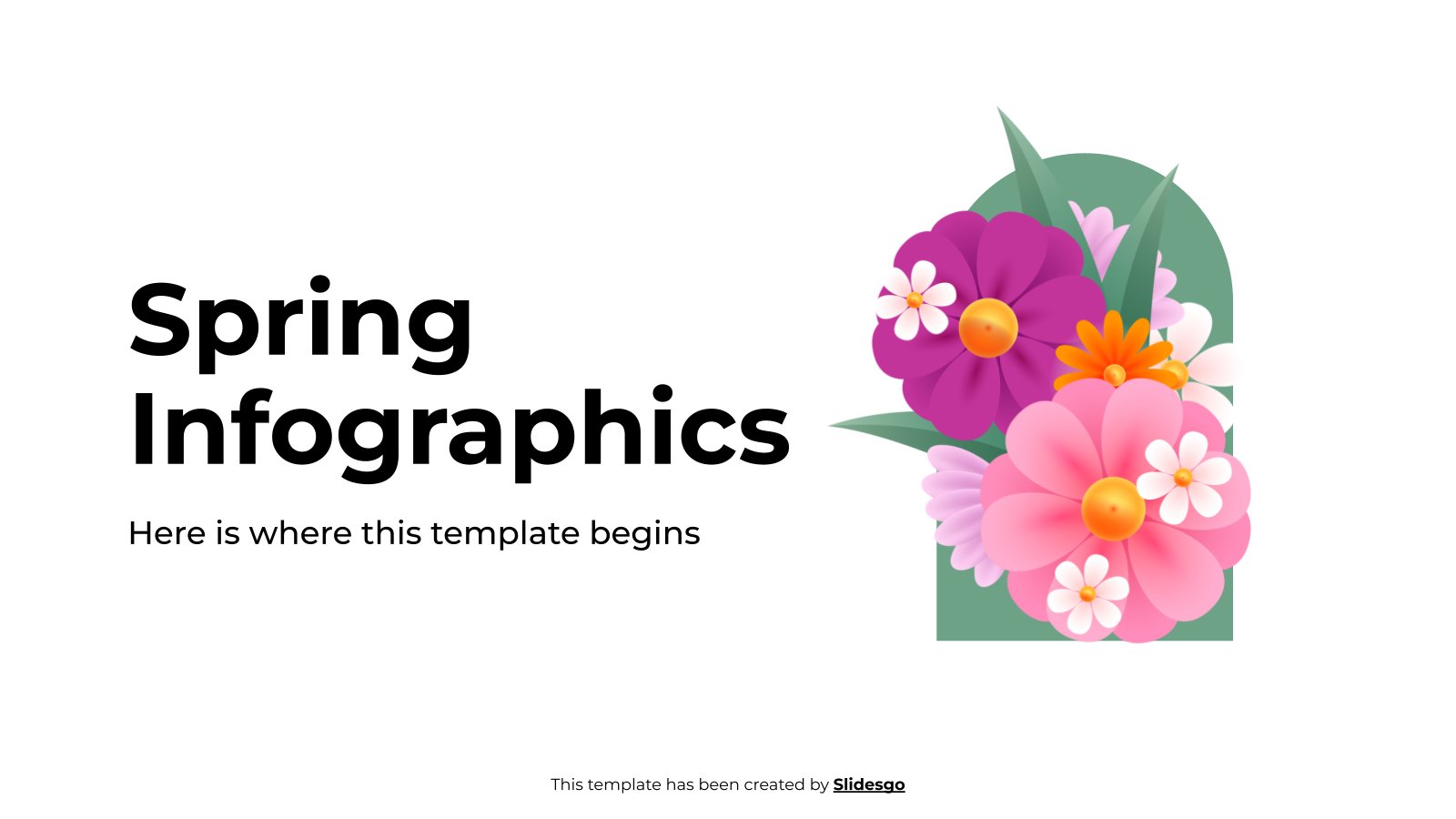 Spring Infographics

Here is where this template begins

This template has been created by Slidesgo