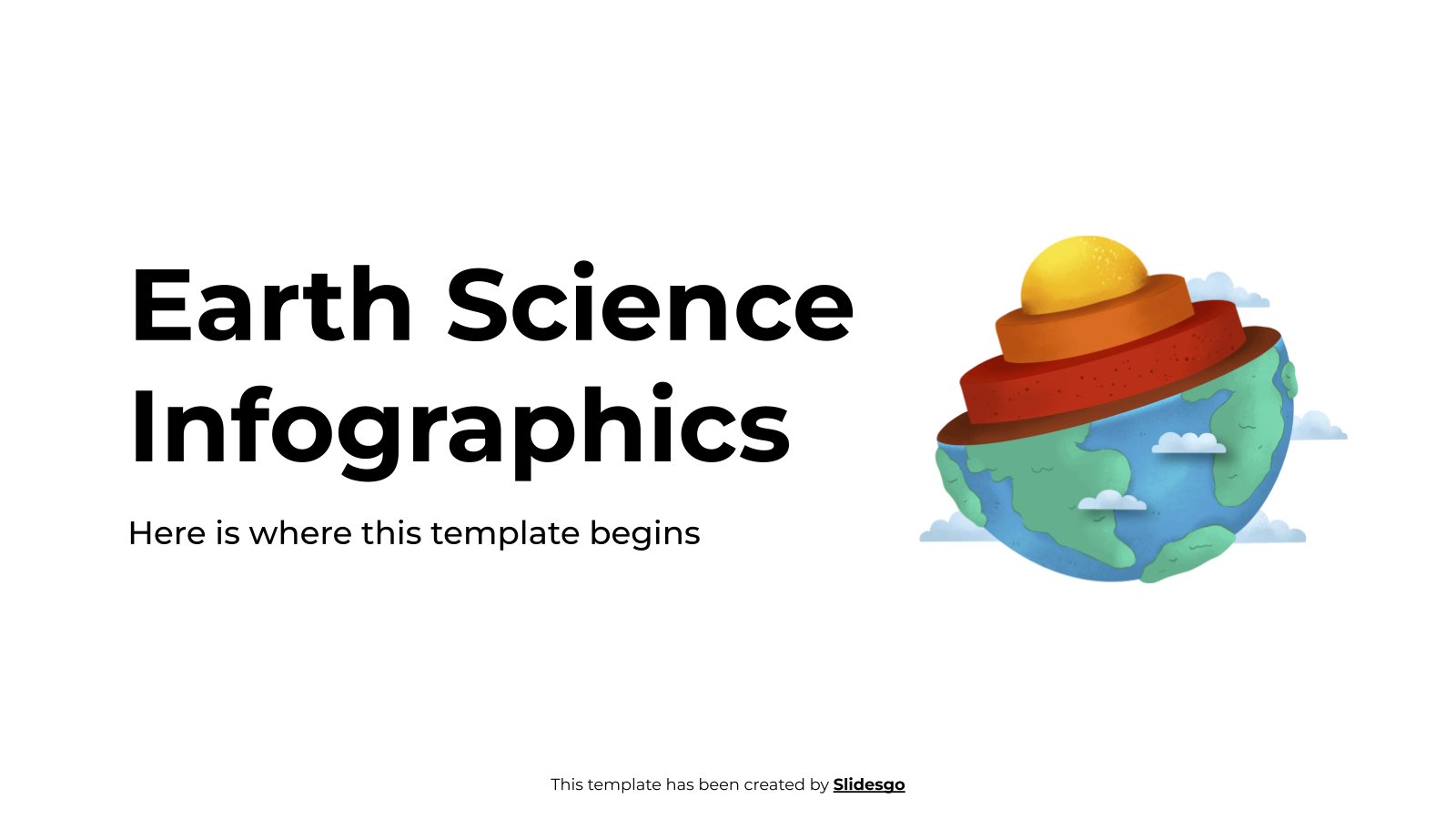 Earth Science Infographics

Here is where this template begins

This template has been created by Slidesgo